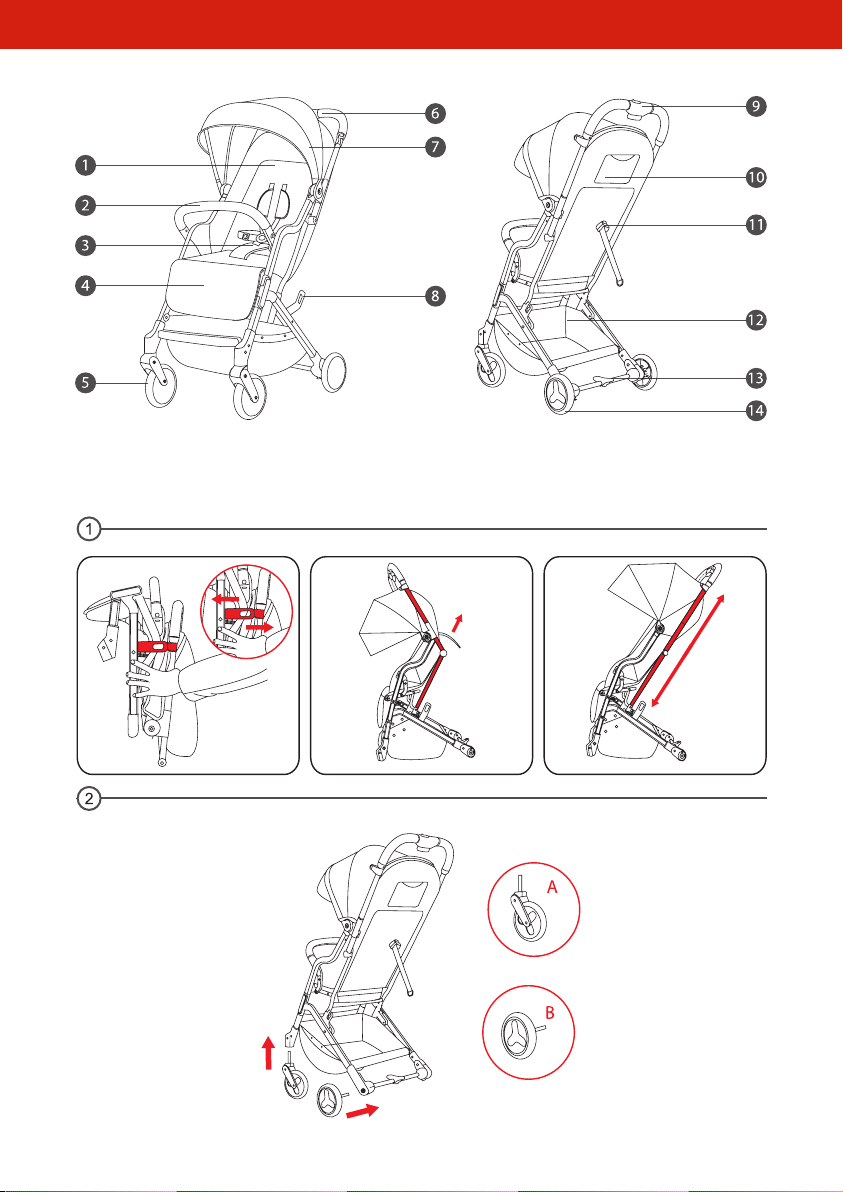 1
2
3
4
5
6
7
8
9
10
11
12
13
14

1

2

A

B