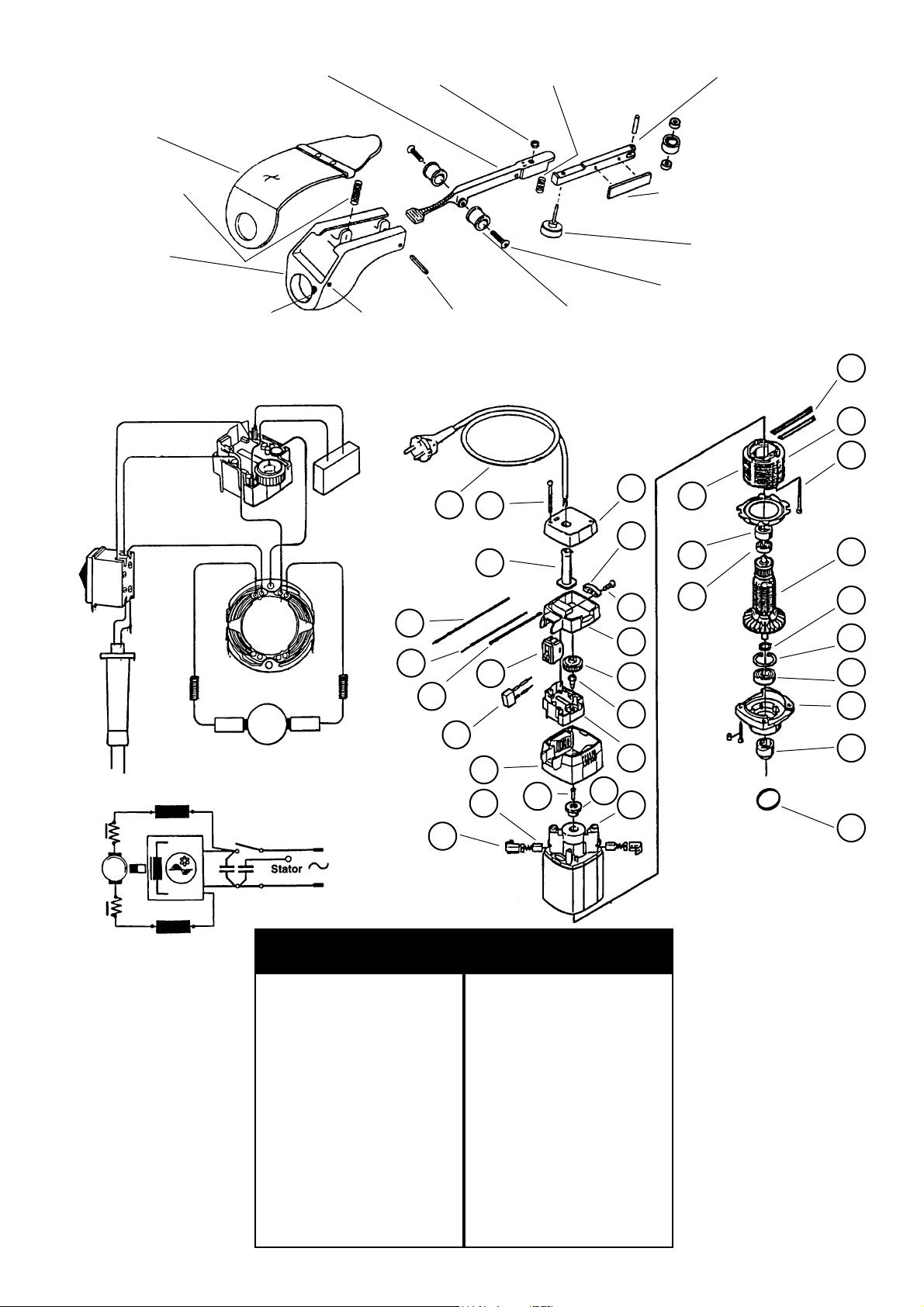 Stator