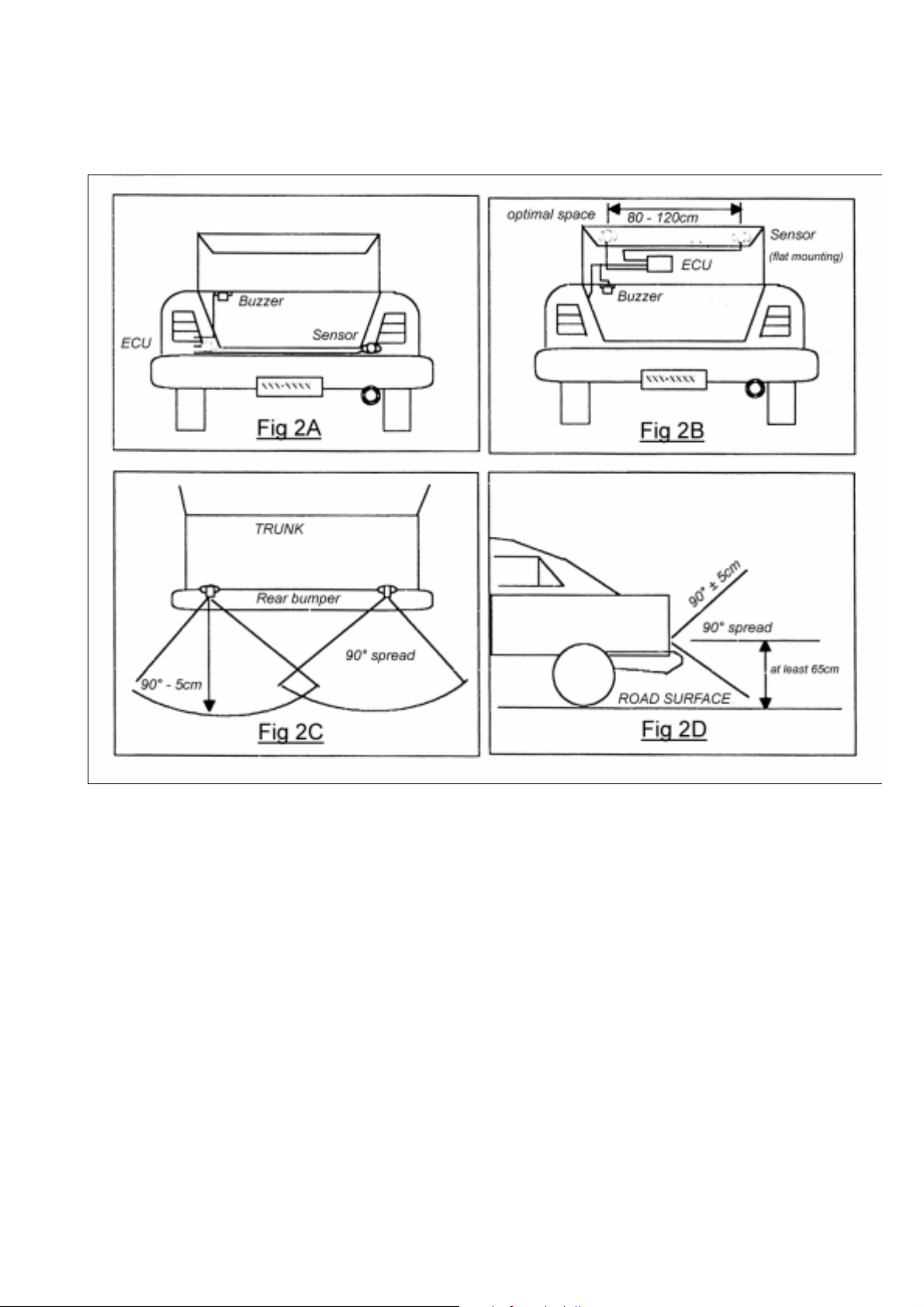 Buzzer

ECU

Sensor

XXX-XXXX

Fig 2A

optimal space

80 - 120cm

Sensor
(flat mounting)

ECU

Buzzer

XXX-XXXX

Fig 2B

TRUNK

Rear bumper

90° spread

90° - 5cm

Fig 2C

90° ± 5cm

90° spread

at least 65cm

ROAD SURFACE

Fig 2D