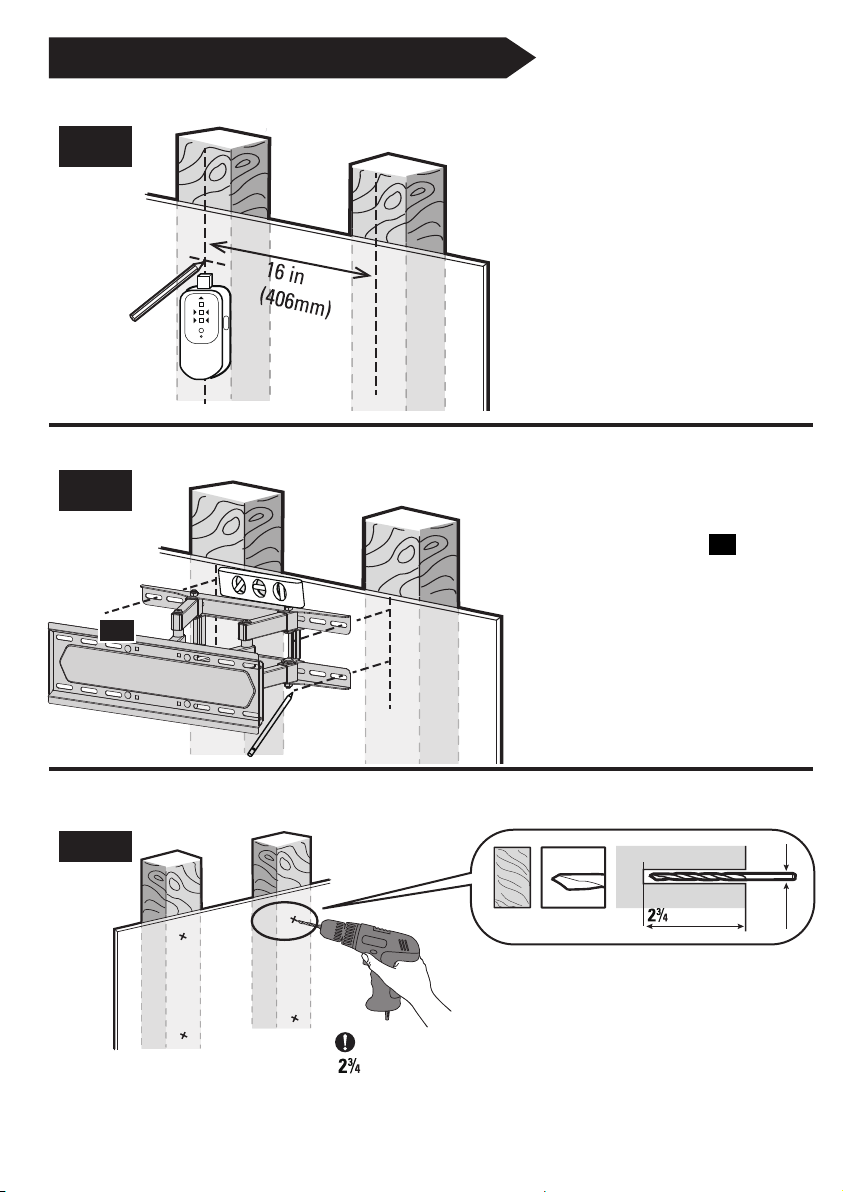 16 in
(406mm)

$2\frac{3}{4}$

$2\frac{3}{4}$