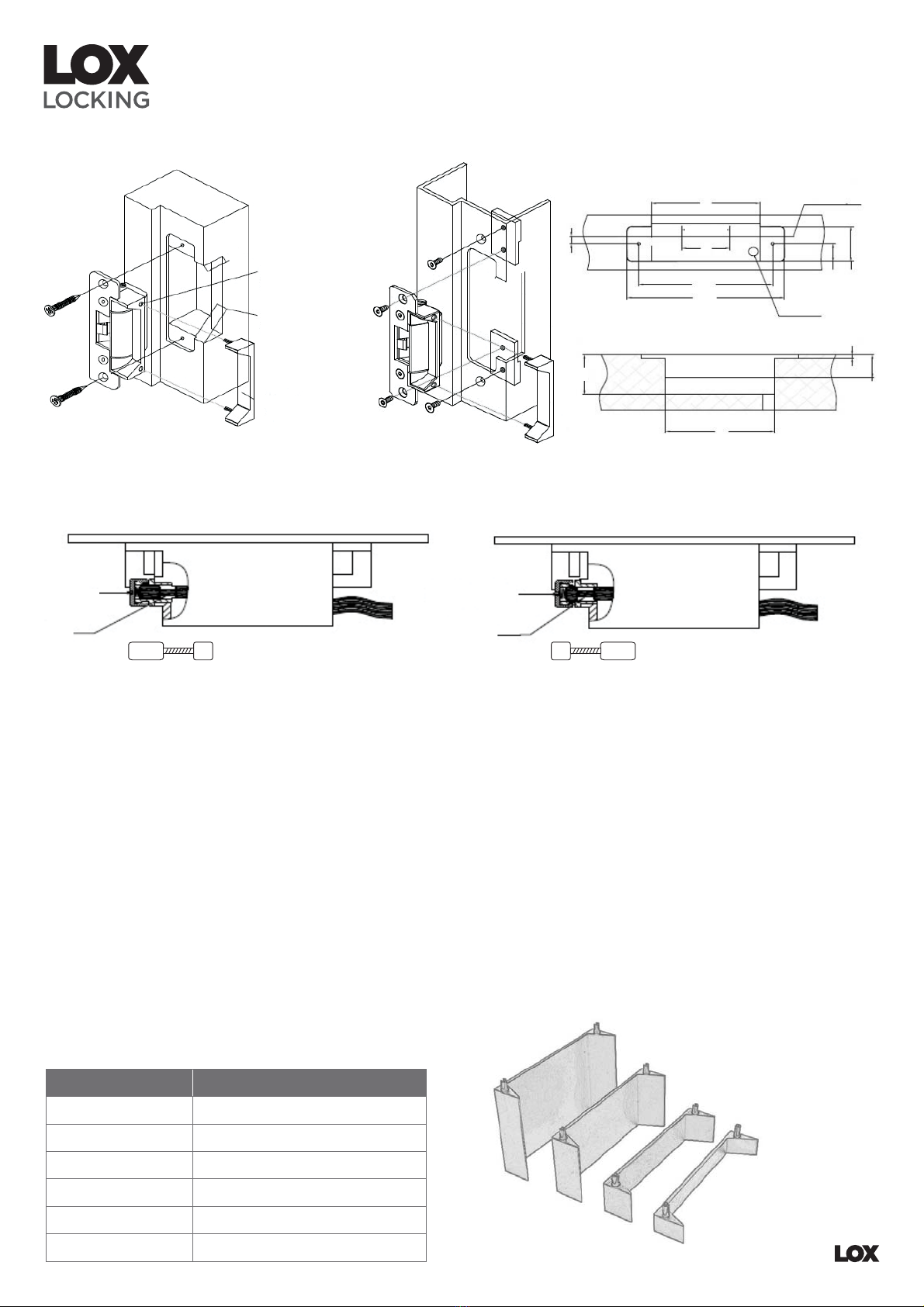 LOX
LOCKING

LOX