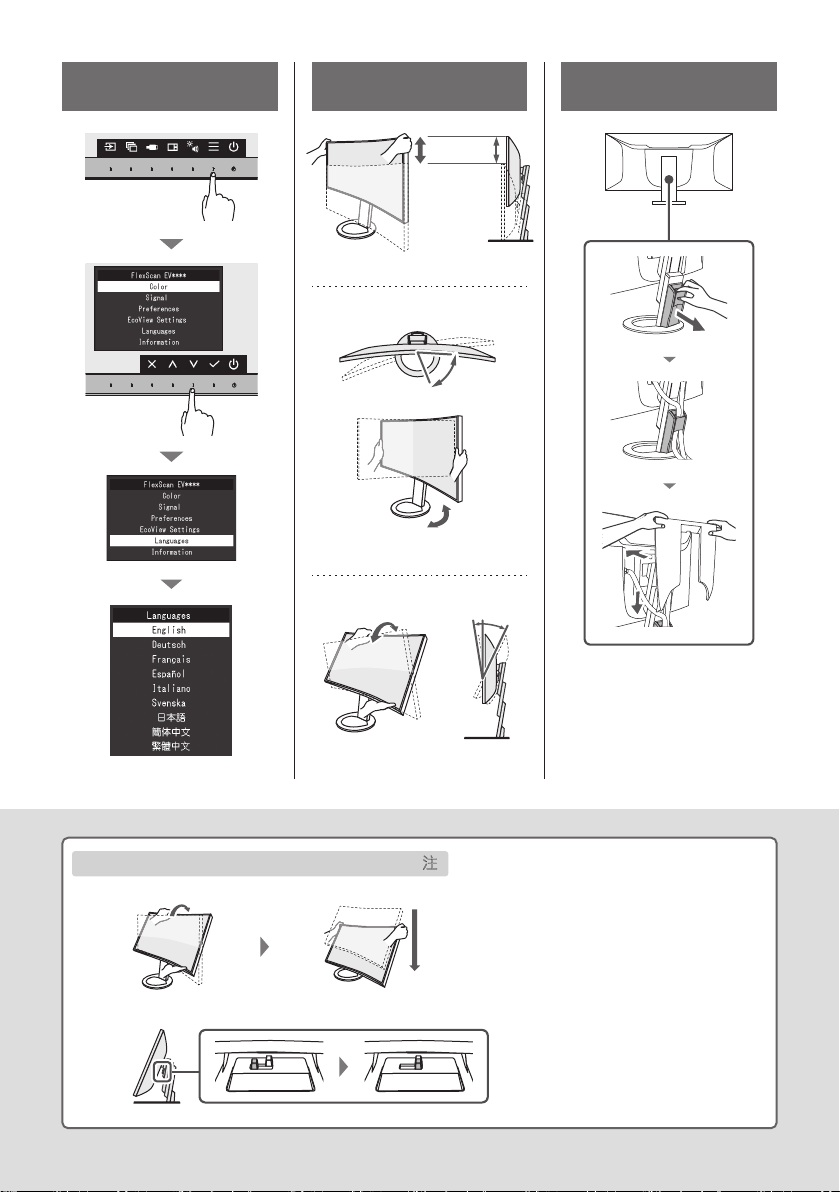 FlexScan EV****
Color
Signal
Preferences
EcoView Settings
Languages
Information

FlexScan EV****
Color
Signal
Preferences
EcoView Settings
Languages
Information

Languages
English
Deutsch
Français
Español
Italiano
Svenska
日本語
簡体中文
繁體中文

注