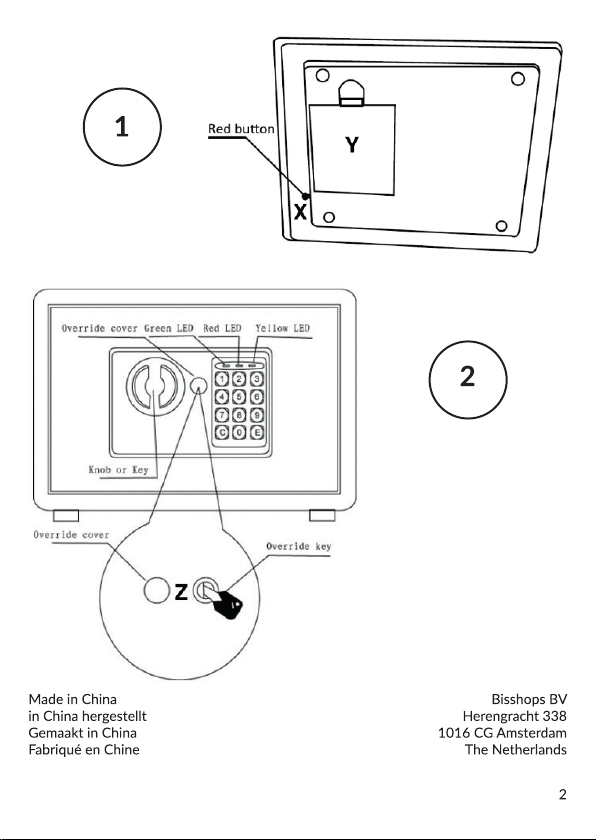 1

Red button

Y

X

Override cover Green LED Red LED Yellow LED

1 2 3
4 5 6
7 8 9
C 0 E

Knob or Key

2

Override cover

Override key

Z

Made in China
in China hergestellt
Gemaakt in China
Fabriqué en Chine

Bisshops BV
Herengracht 338
1016 CG Amsterdam
The Netherlands

2