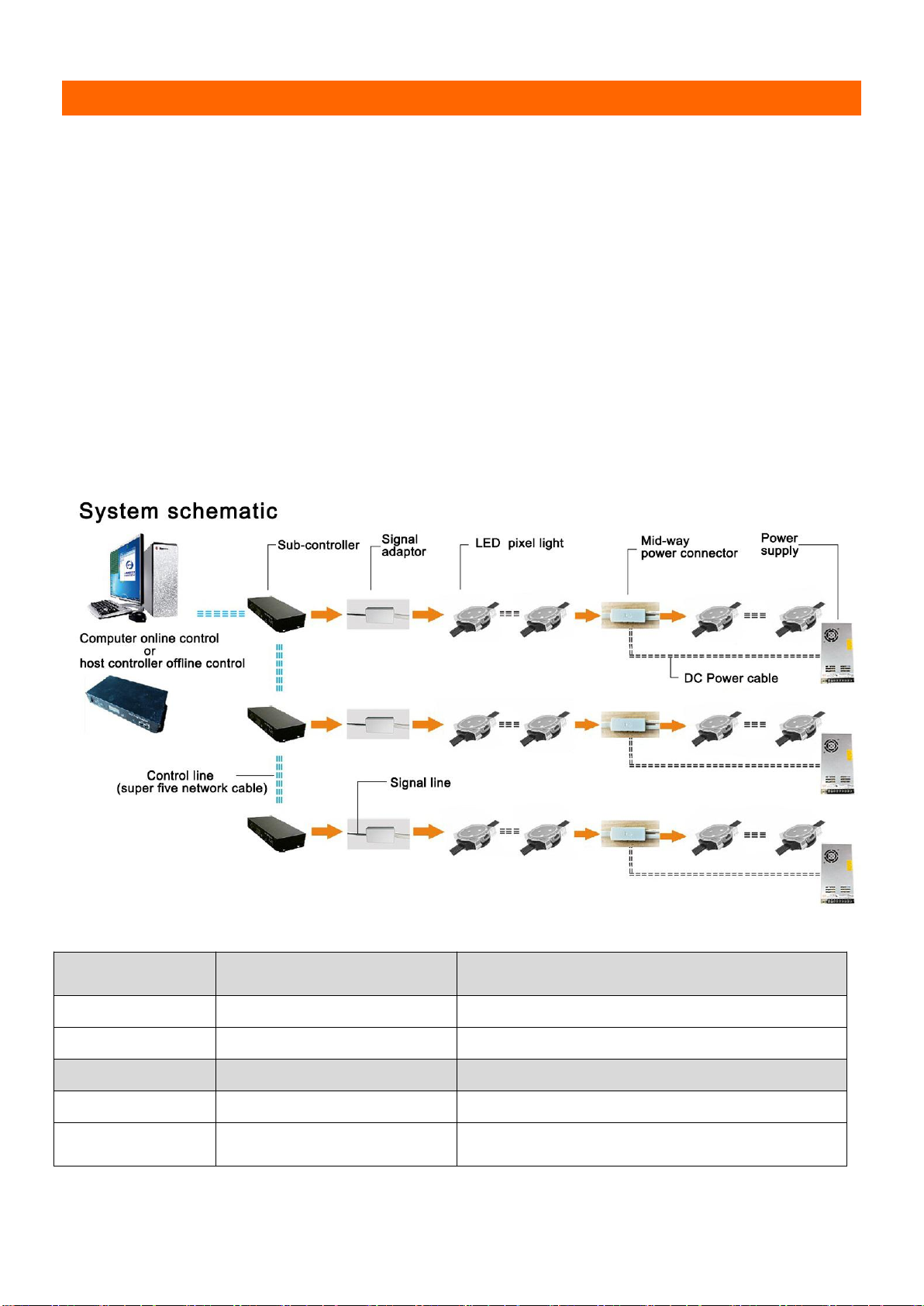 System schematic

Sub-controller

Signal adaptor

LED pixel light

Mid-way power connector

Power supply

Computer online control or host controller offline control

DC Power cable

Control line (super five network cable)

Signal line