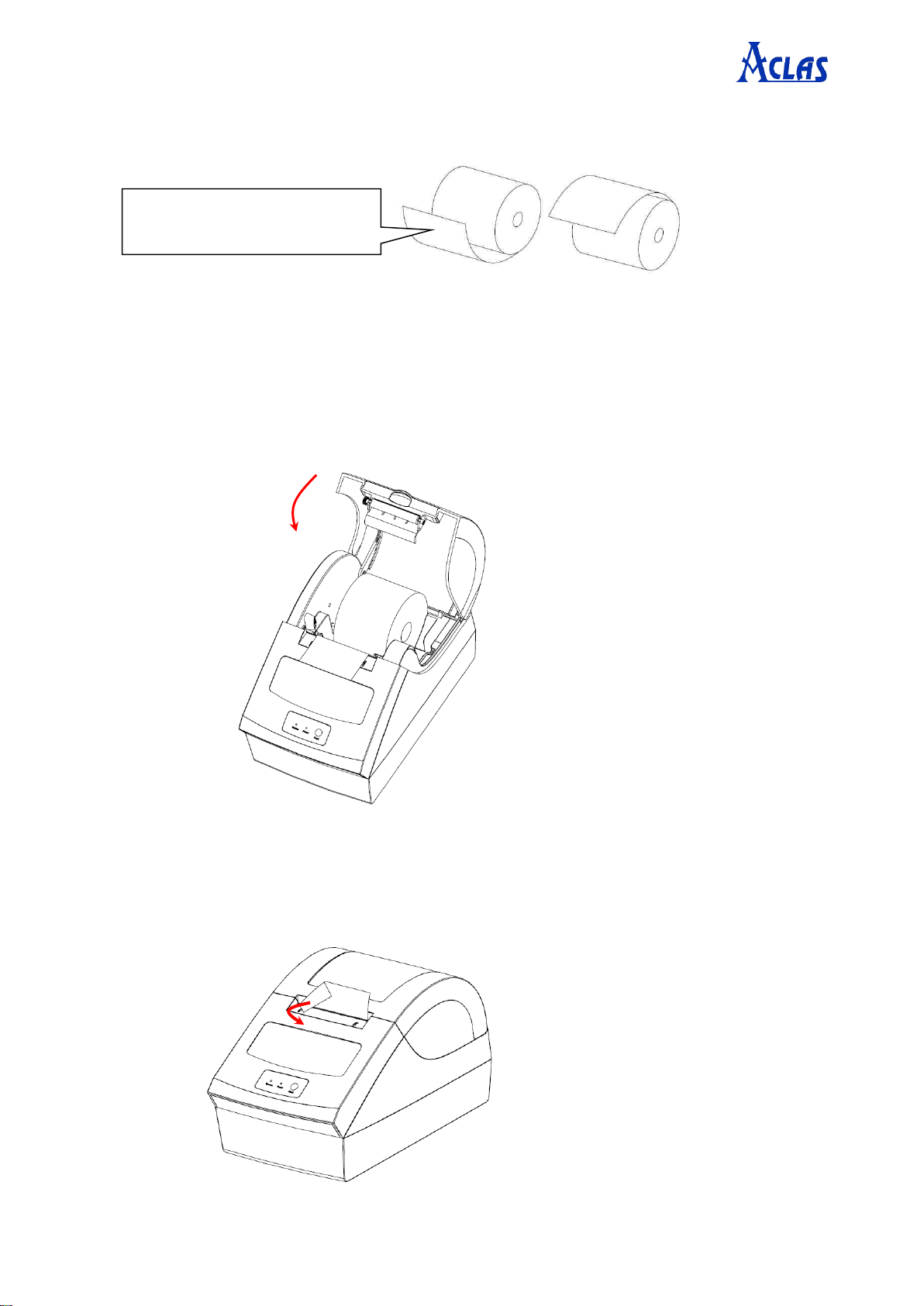 ACLAS