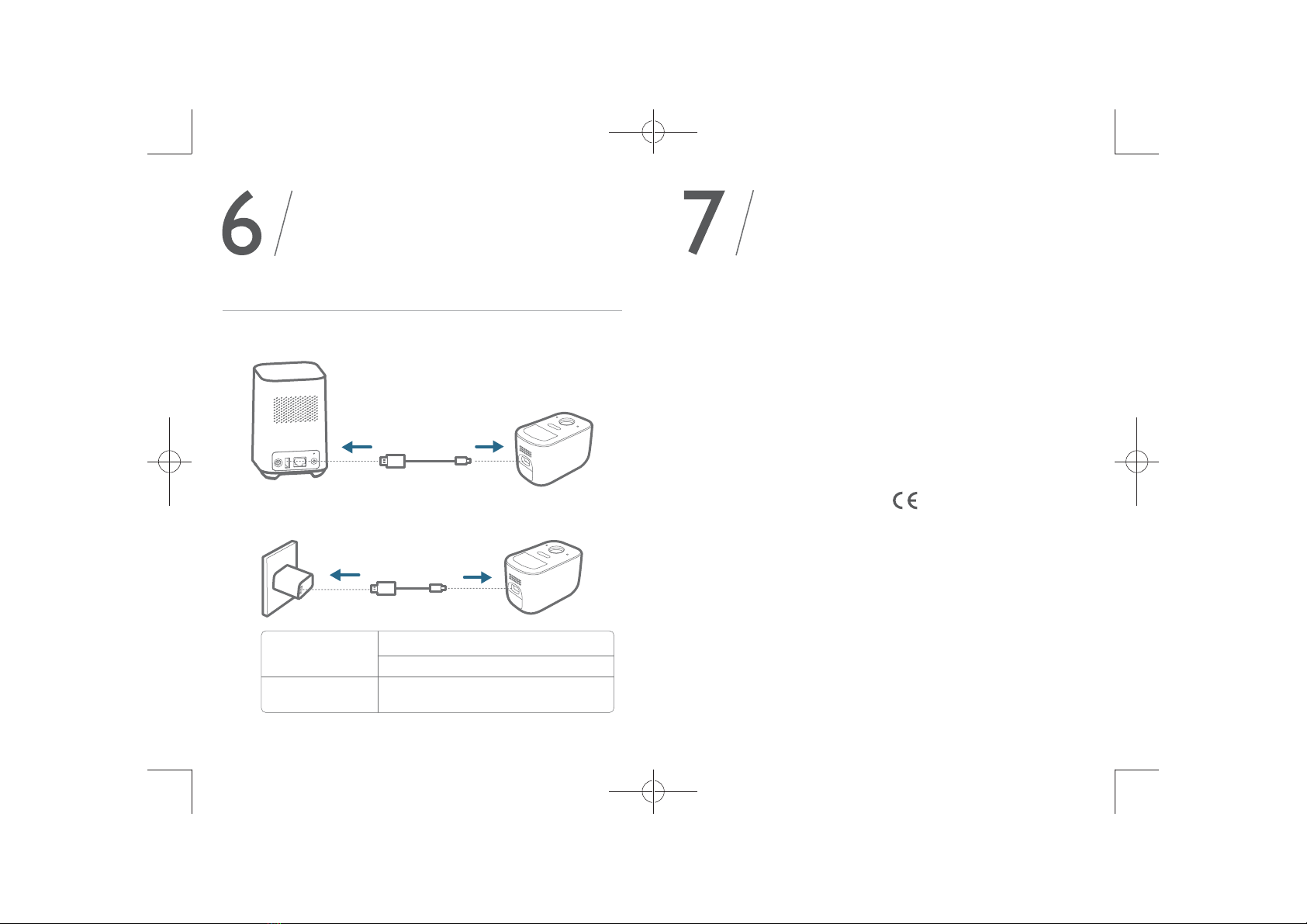 6

7

CE