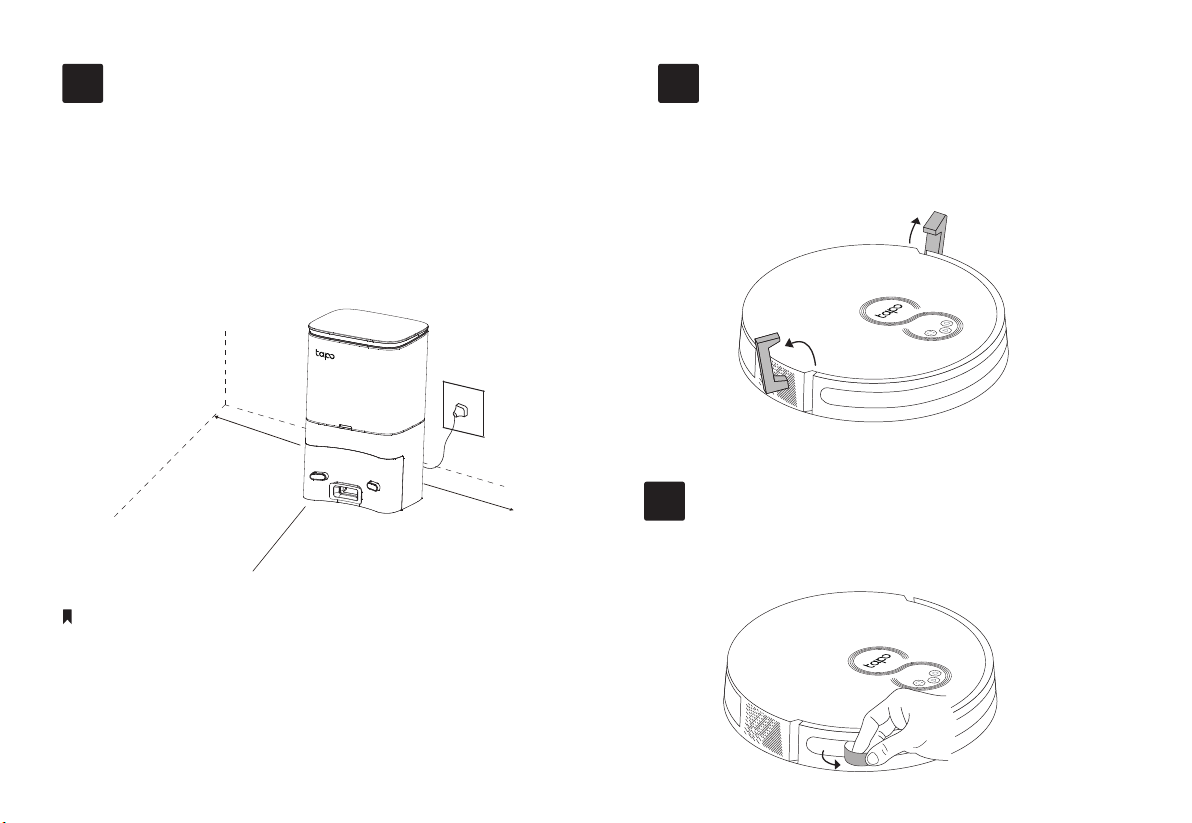 tapo

tapo

tapo