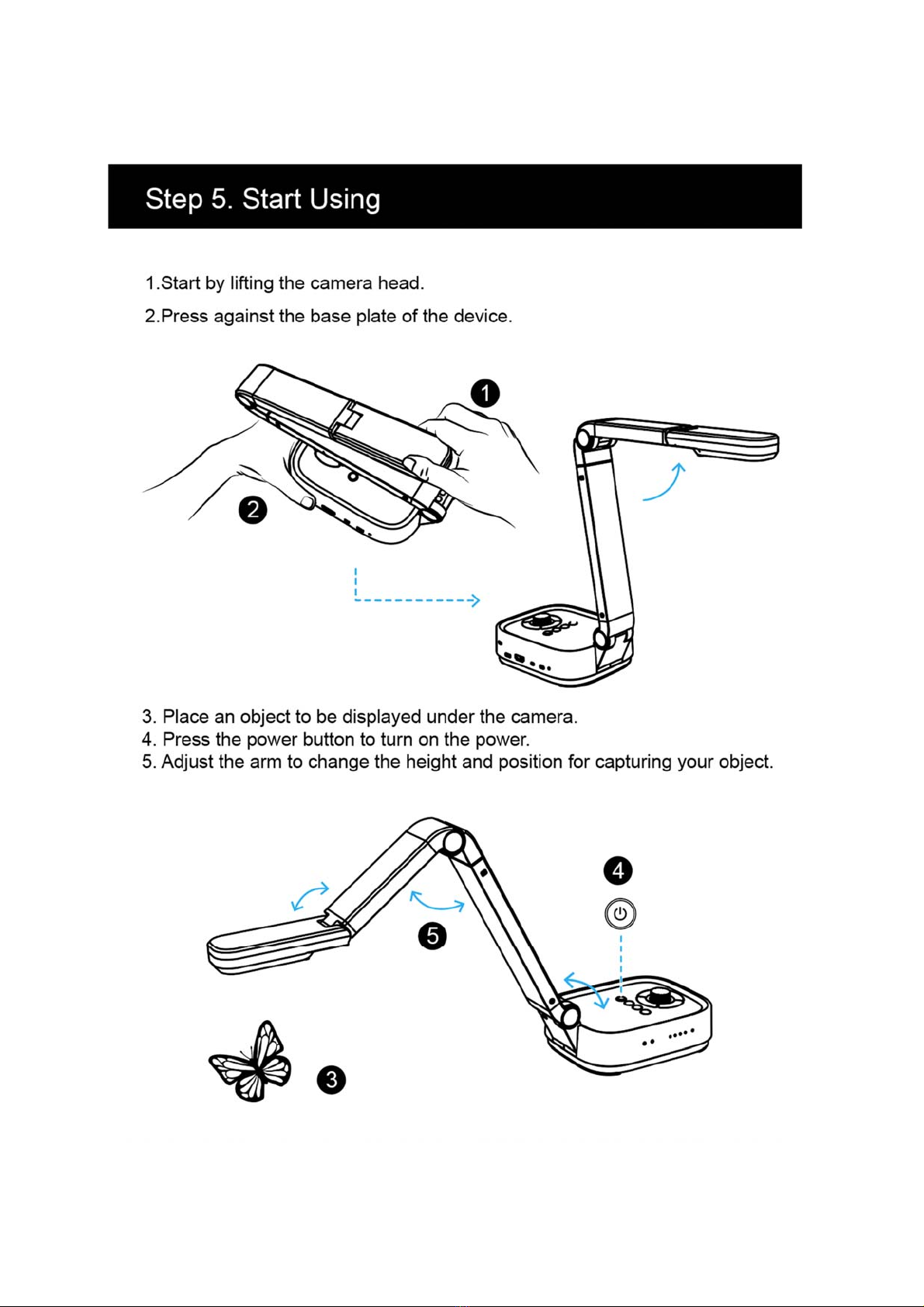 Step 5. Start Using

1.Start by lifting the camera head.

2.Press against the base plate of the device.

1

2

3. Place an object to be displayed under the camera.
4. Press the power button to turn on the power.
5. Adjust the arm to change the height and position for capturing your object.

4

5

3