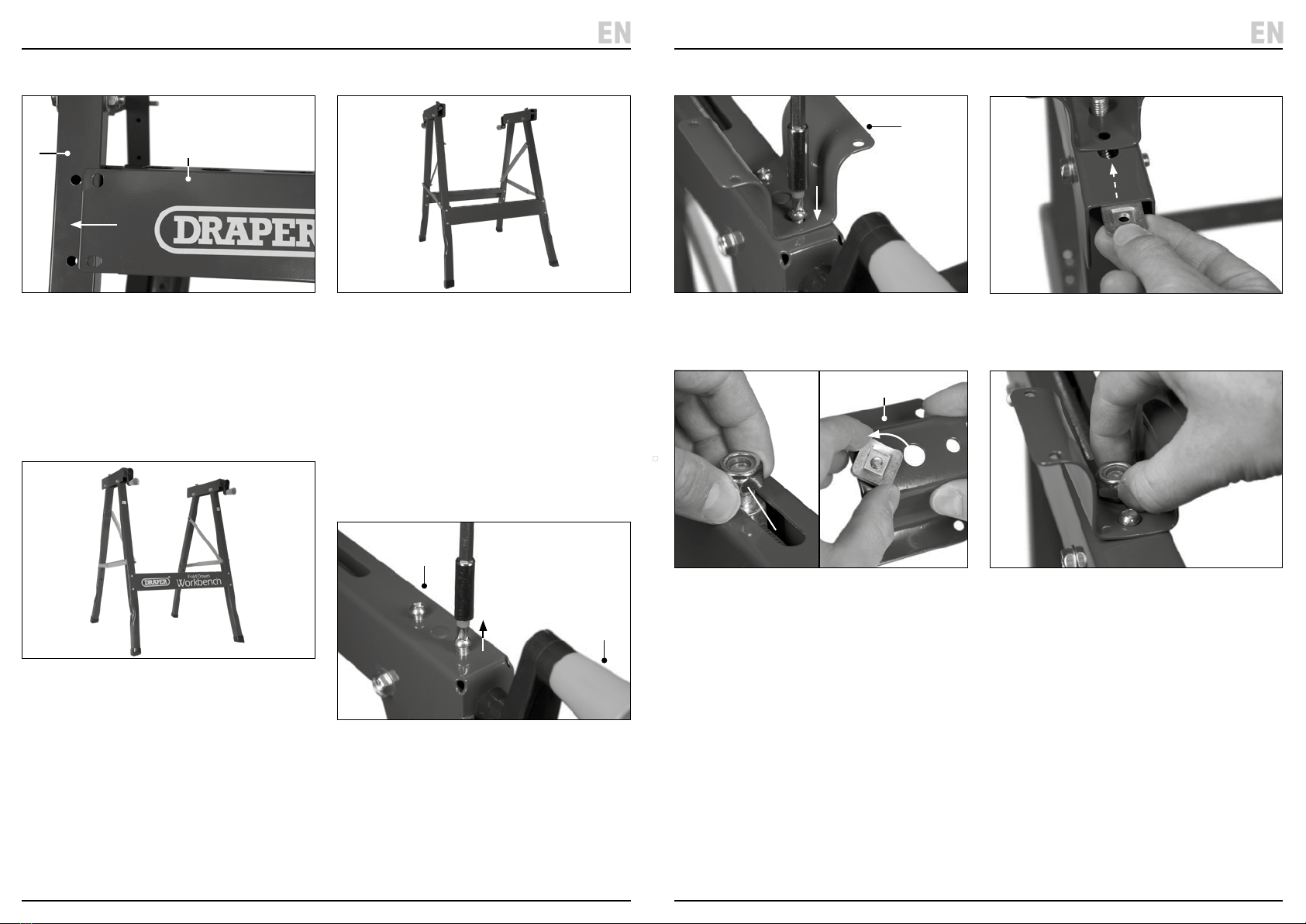 EN

DRAPER

DRAPER Fold Down Workbench

EN