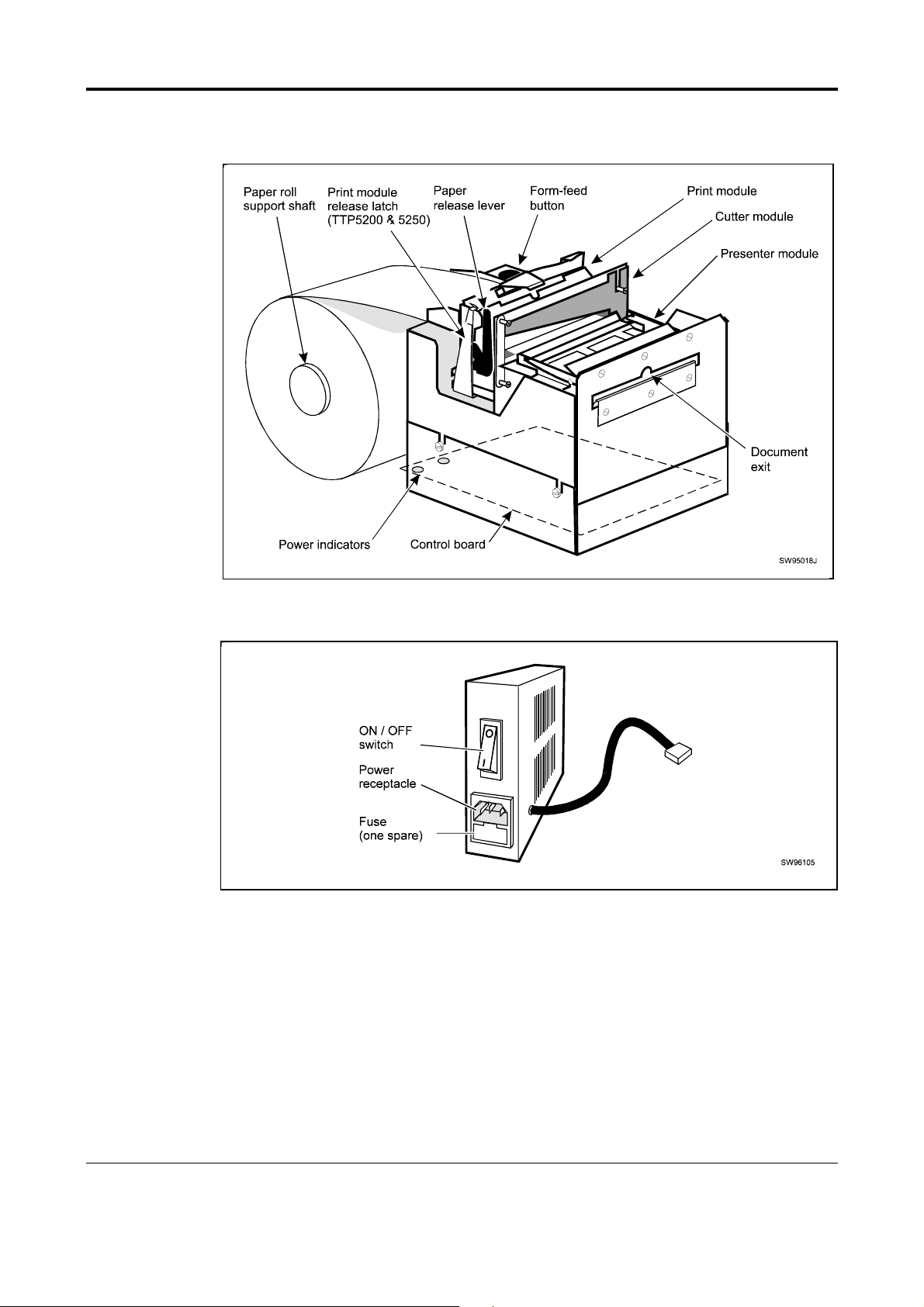 Paper roll support shaft
Print module release latch (TTP5200 & 5250)
Paper release lever
Form-feed button
Print module
Cutter module
Presenter module
Document exit
Power indicators
Control board
SW95018J

ON / OFF switch
Power receptacle
Fuse (one spare)
SW96105