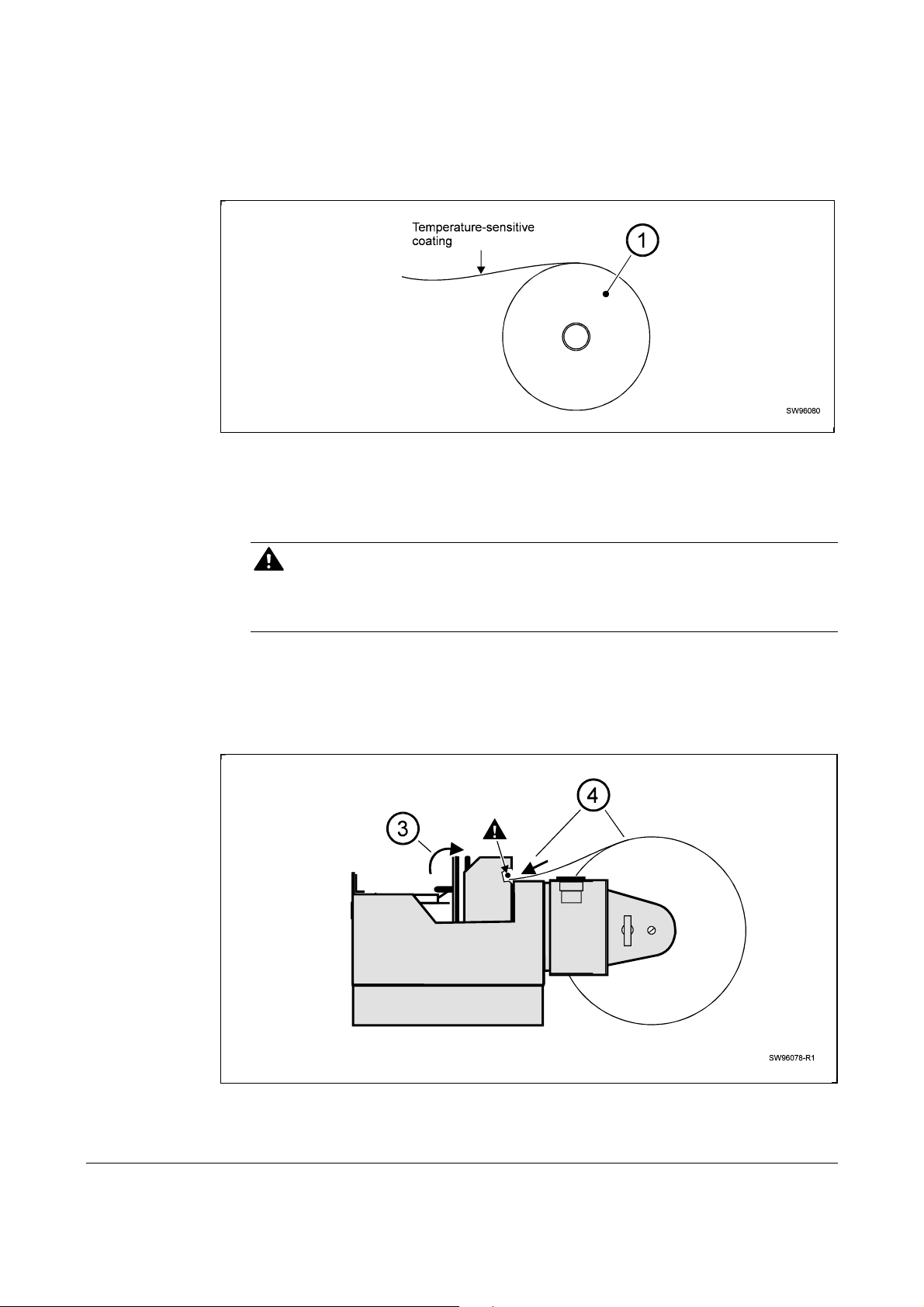 Temperature-sensitive coating

1

SW96080

3

4

SW96078-R1