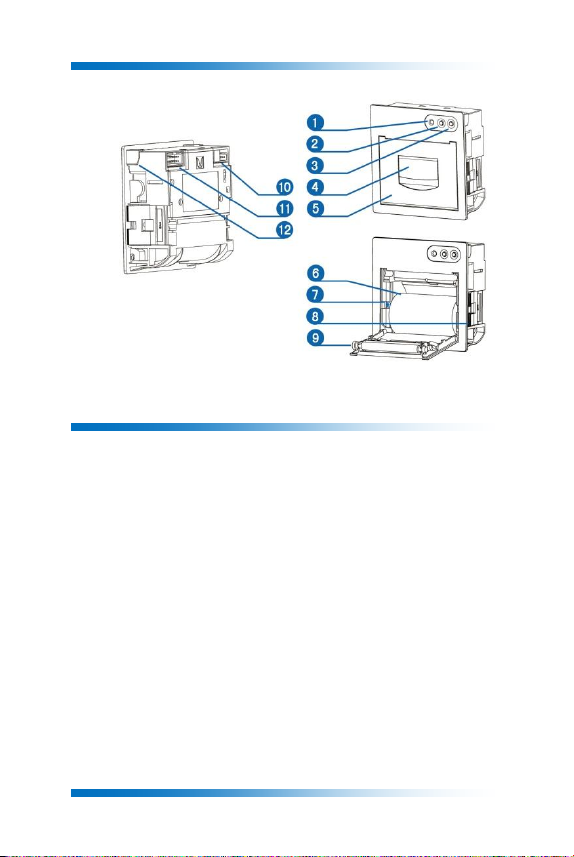 1
2
3
4
5
10
11
12
6
7
8
9