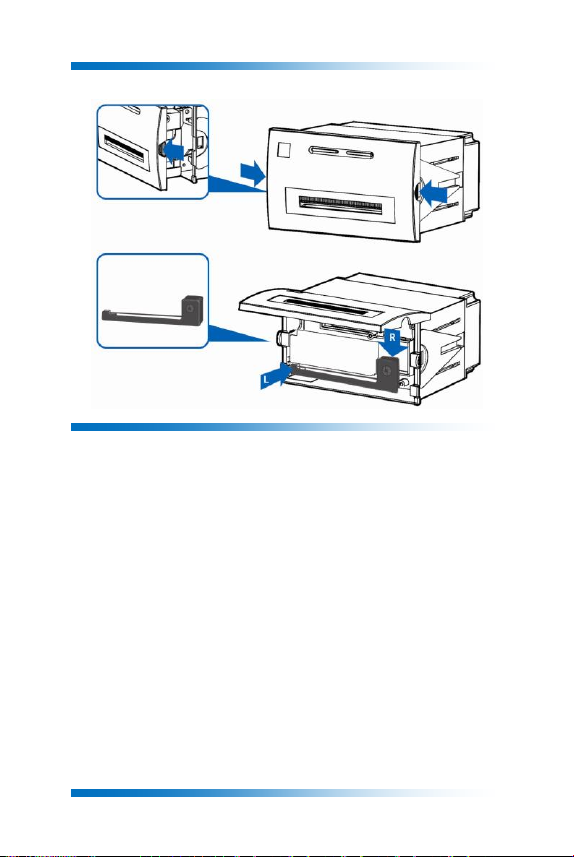 R

L