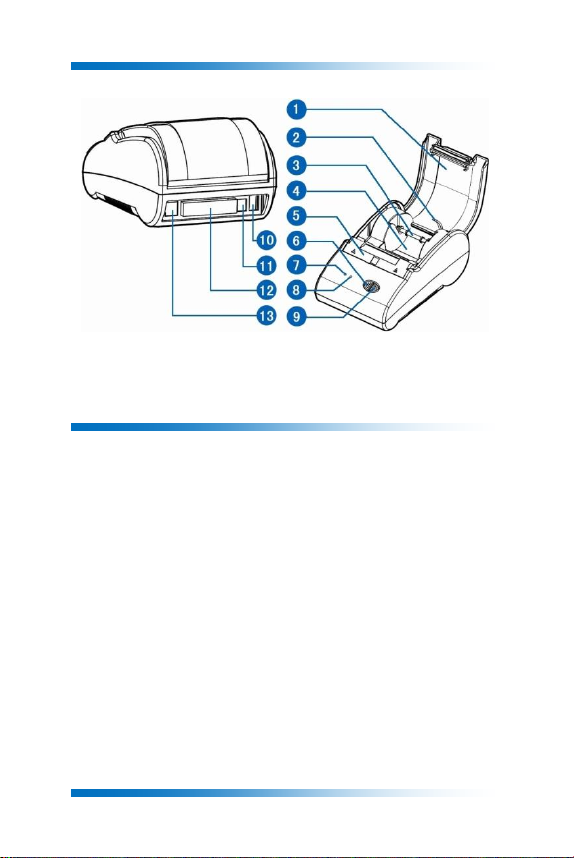 1
2
3
4
5
6
7
8
9
10
11
12
13