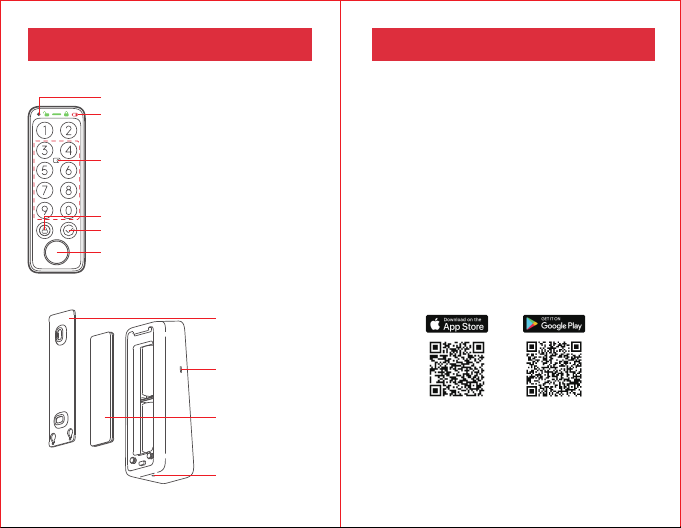 1
2
3
4
5
6
7
8
9
0

Download on the
App Store

GET IT ON
Google Play