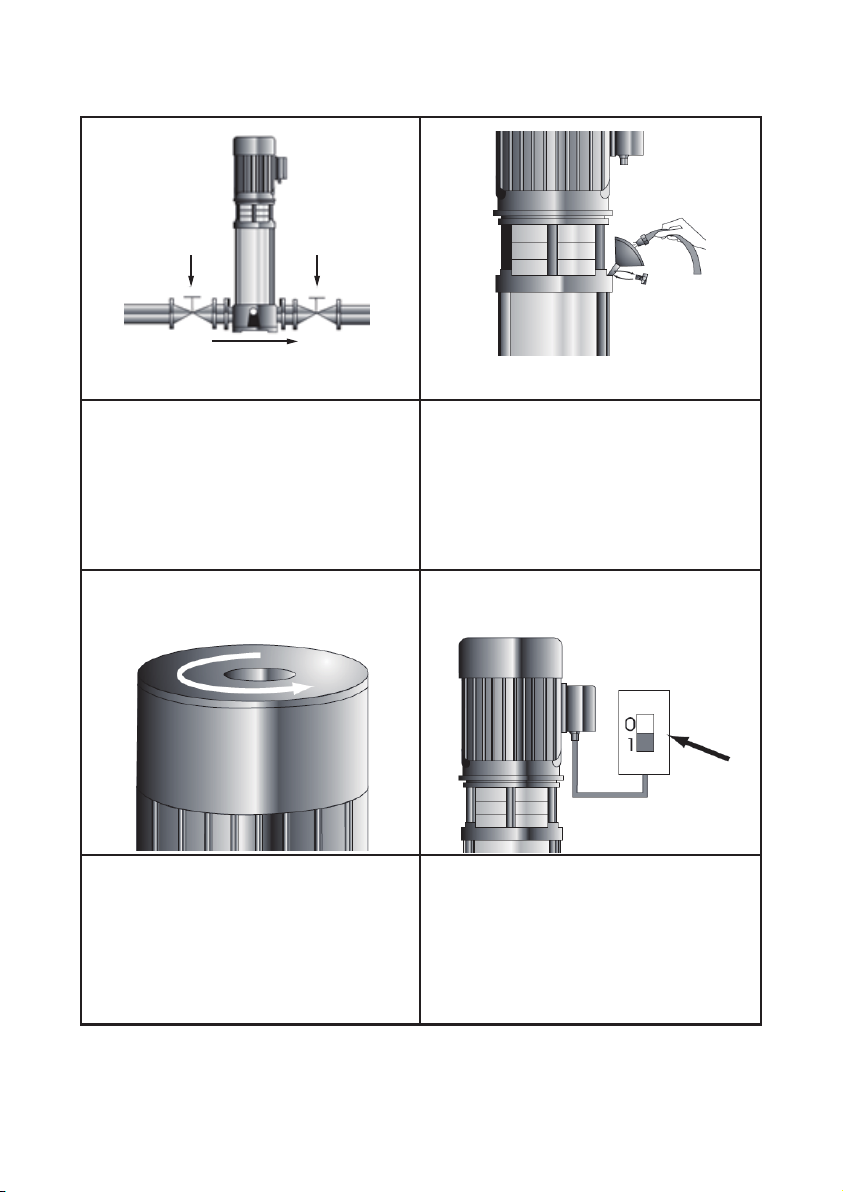 0
1