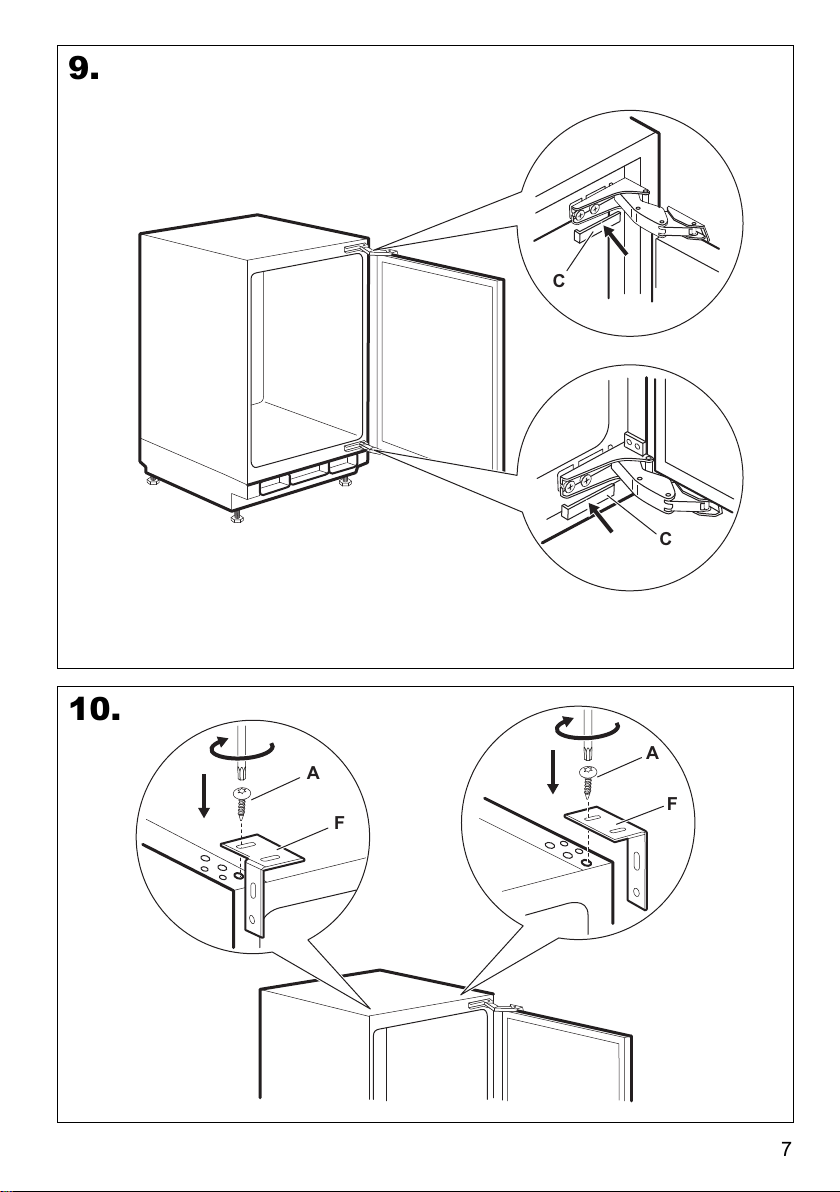 9.

C

C

10.

A

F

A

F

7