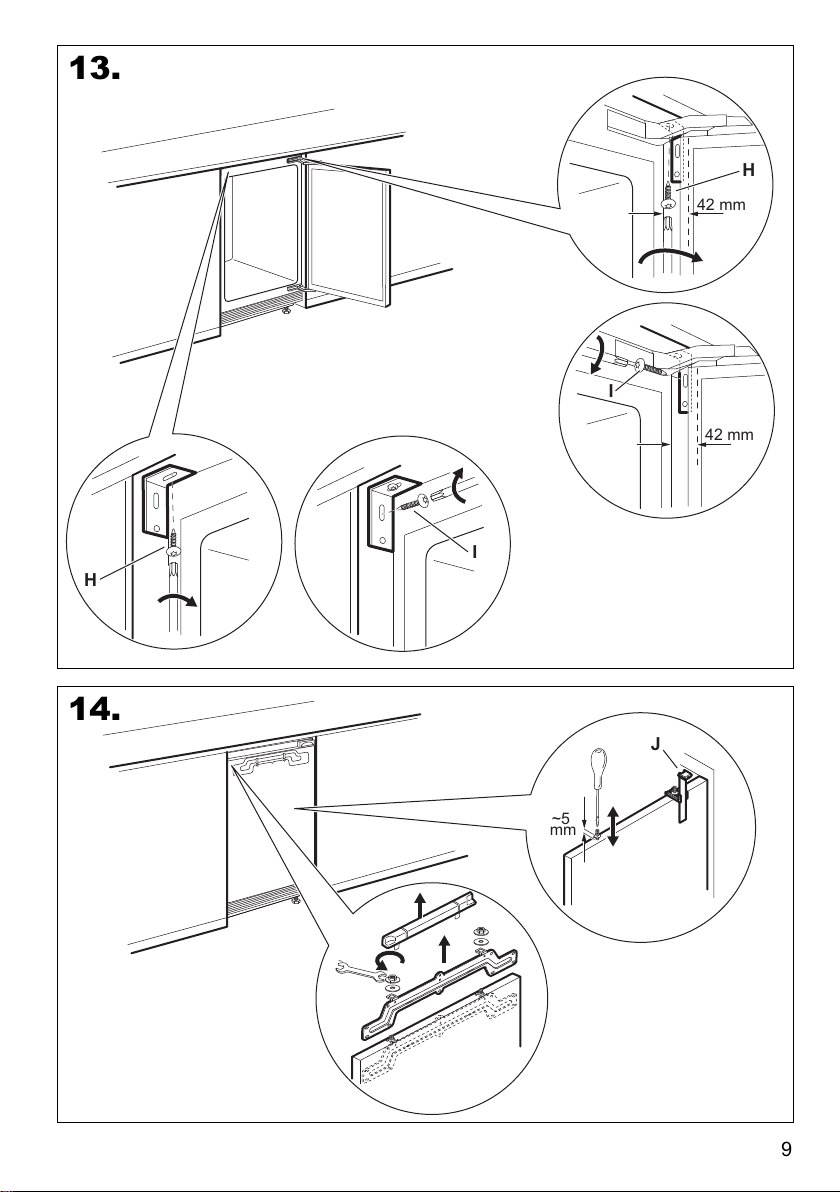 13.

H

42 mm

I

42 mm

H

I

14.

J

~5 mm

9