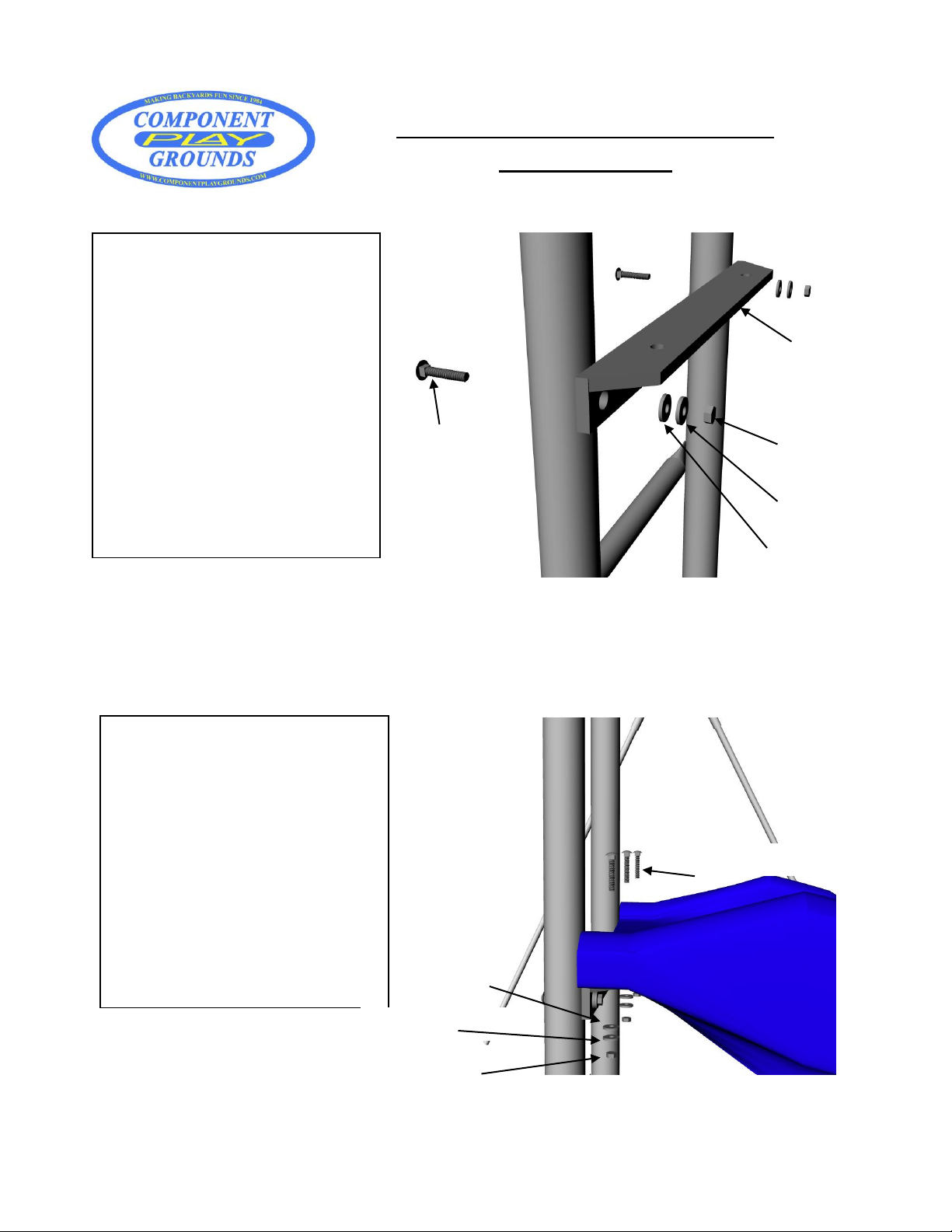 MAKING BACKYARDS FUN SINCE 1984
COMPONENT
PLAY
GROUNDS
WWW.COMPONENTPLAYGROUNDS.COM