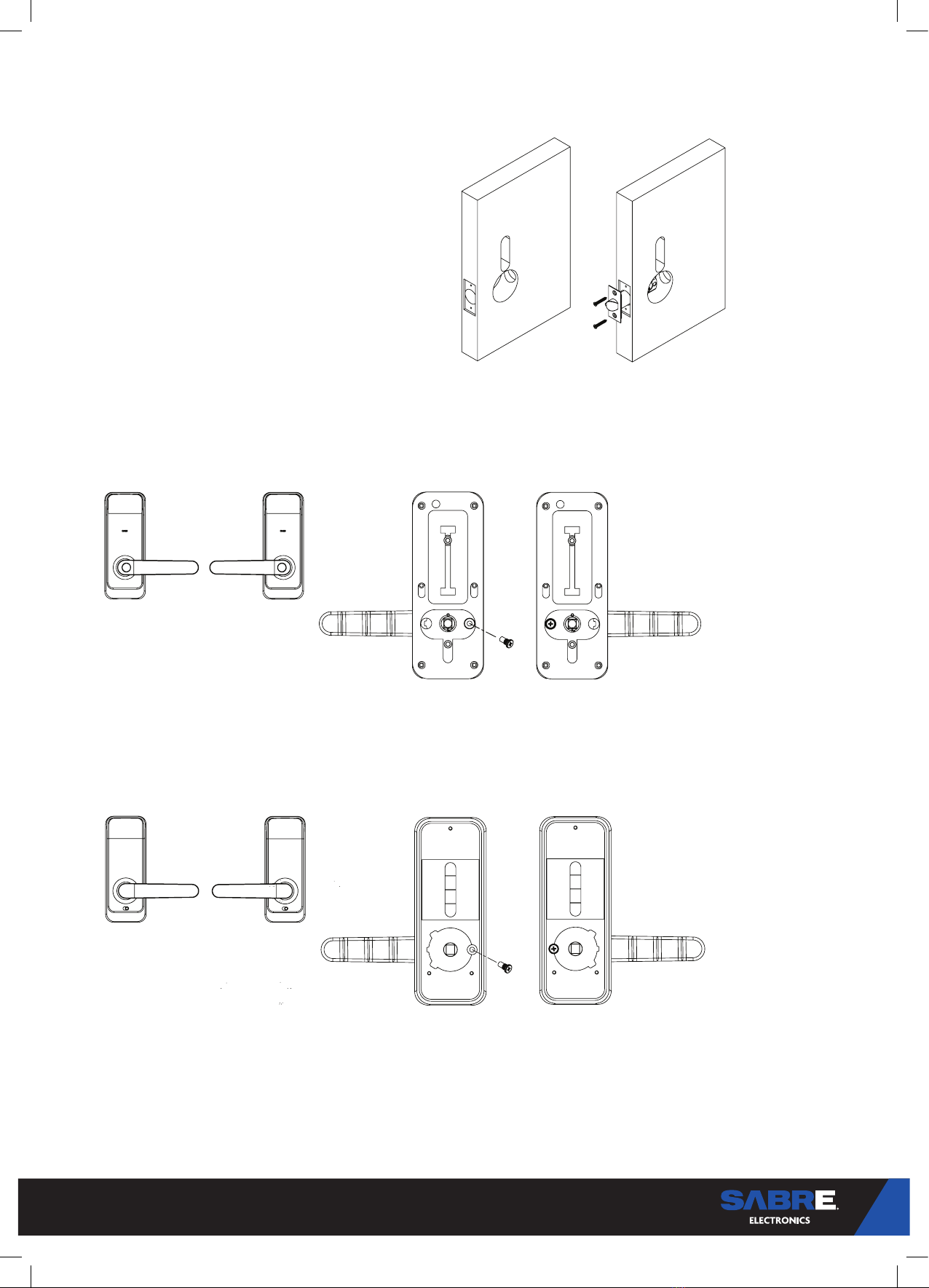 SABRE
ELECTRONICS