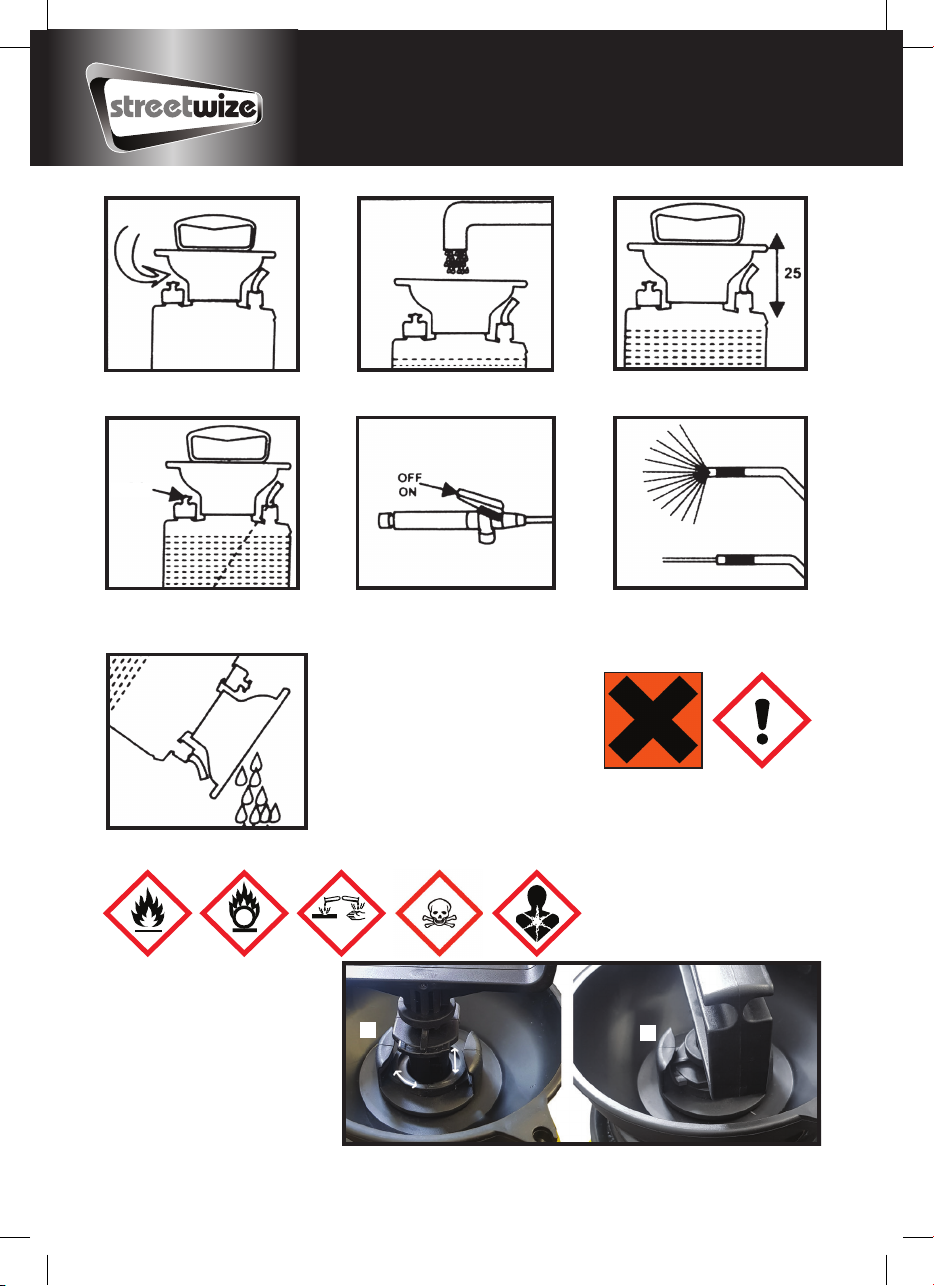 streetwize

25

OFF
ON