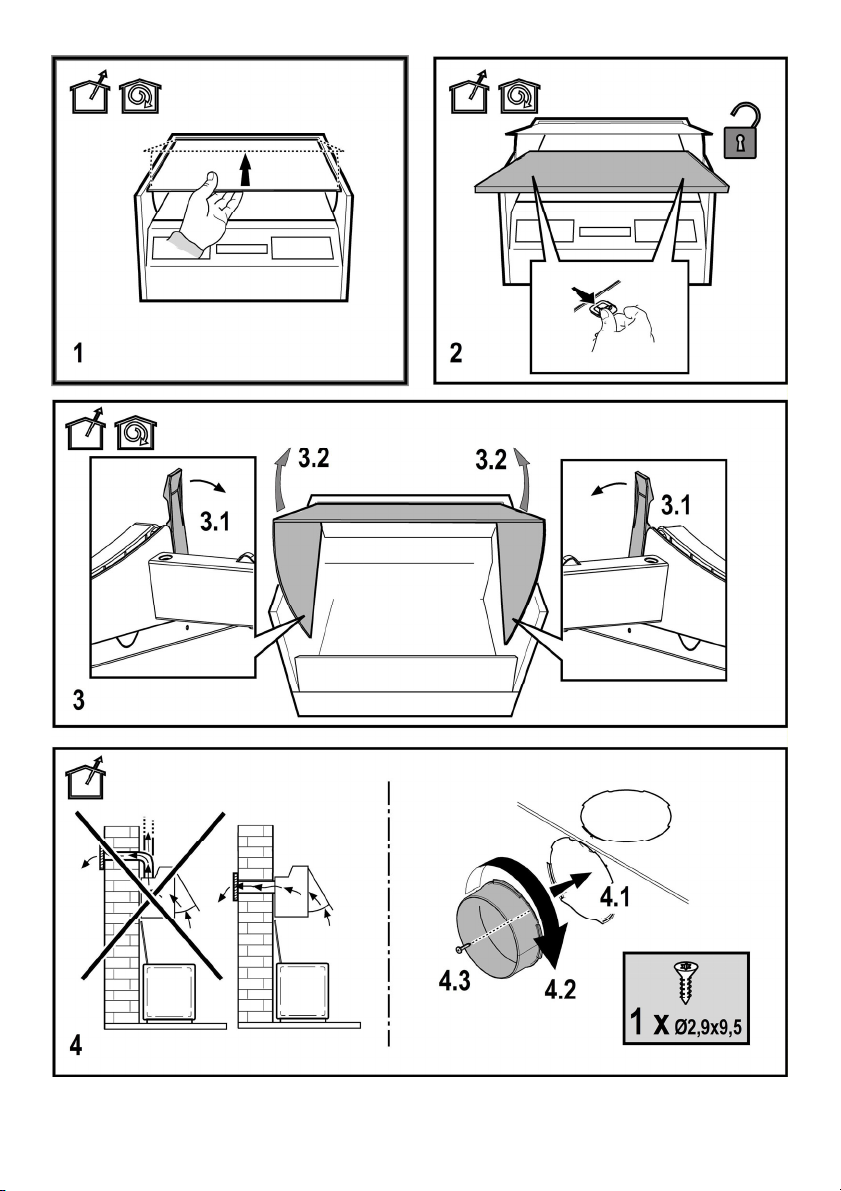 1

2

3.2
3.2
3.1
3.1
3

4.1
4.3
4.2
1 x Ø2,9x9,5
4