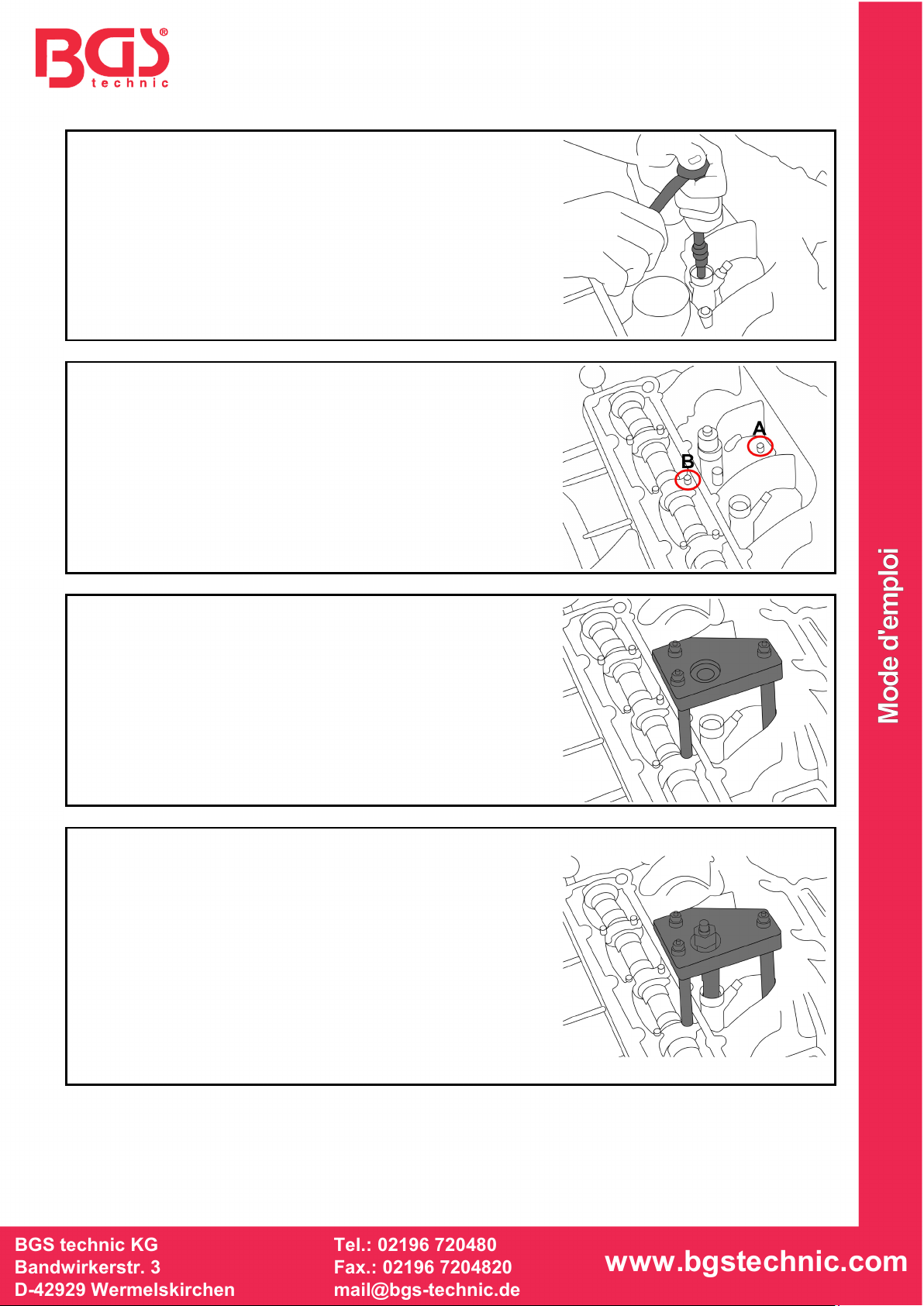 BGS® technic

A

B

Mode d'emploi

BGS technic KG
Bandwirkerstr. 3
D-42929 Wermelskirchen

Tel.: 02196 720480
Fax.: 02196 7204820
mail@bgs-technic.de

www.bgstechnic.com