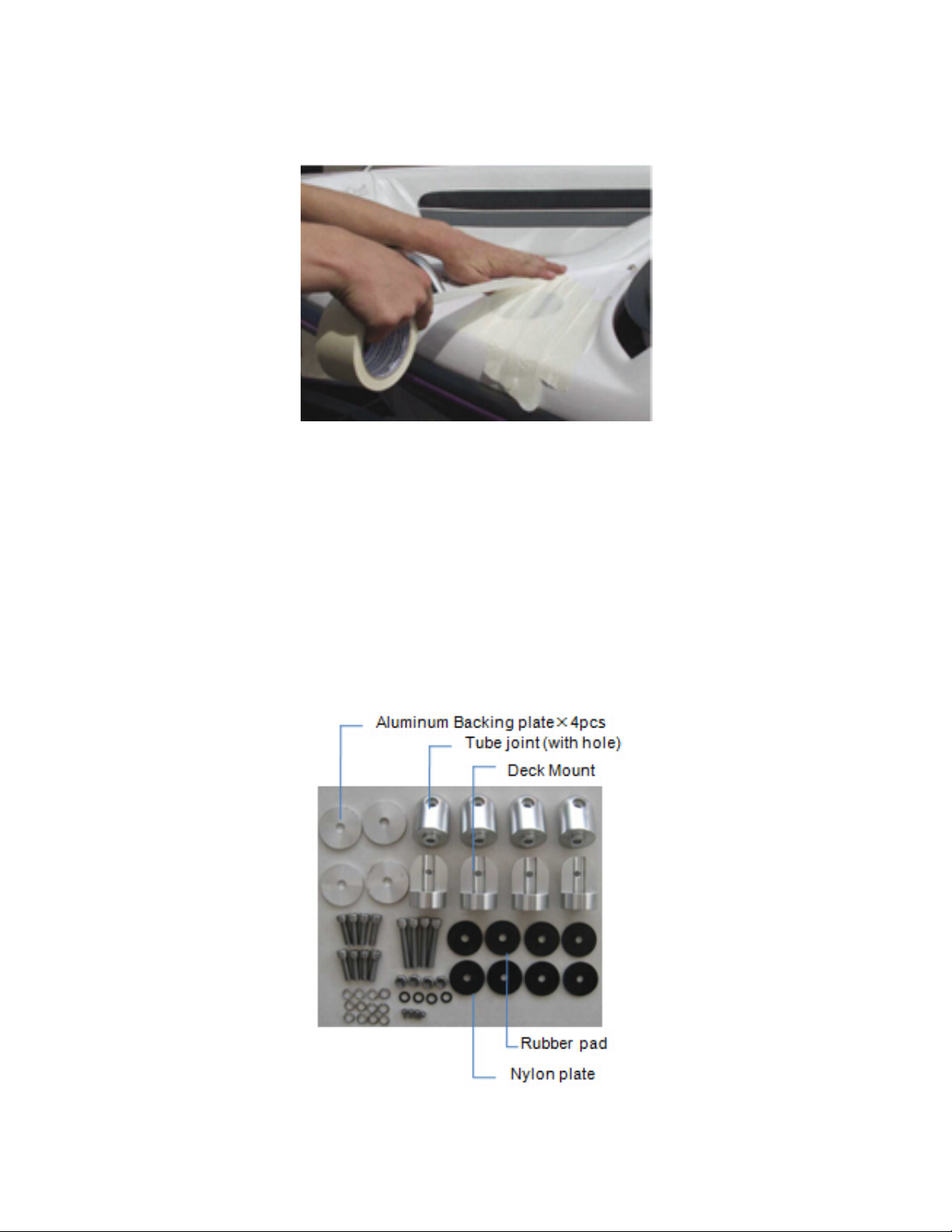 Aluminum Backing plate×4pcs
Tube joint (with hole)
Deck Mount
Rubber pad
Nylon plate