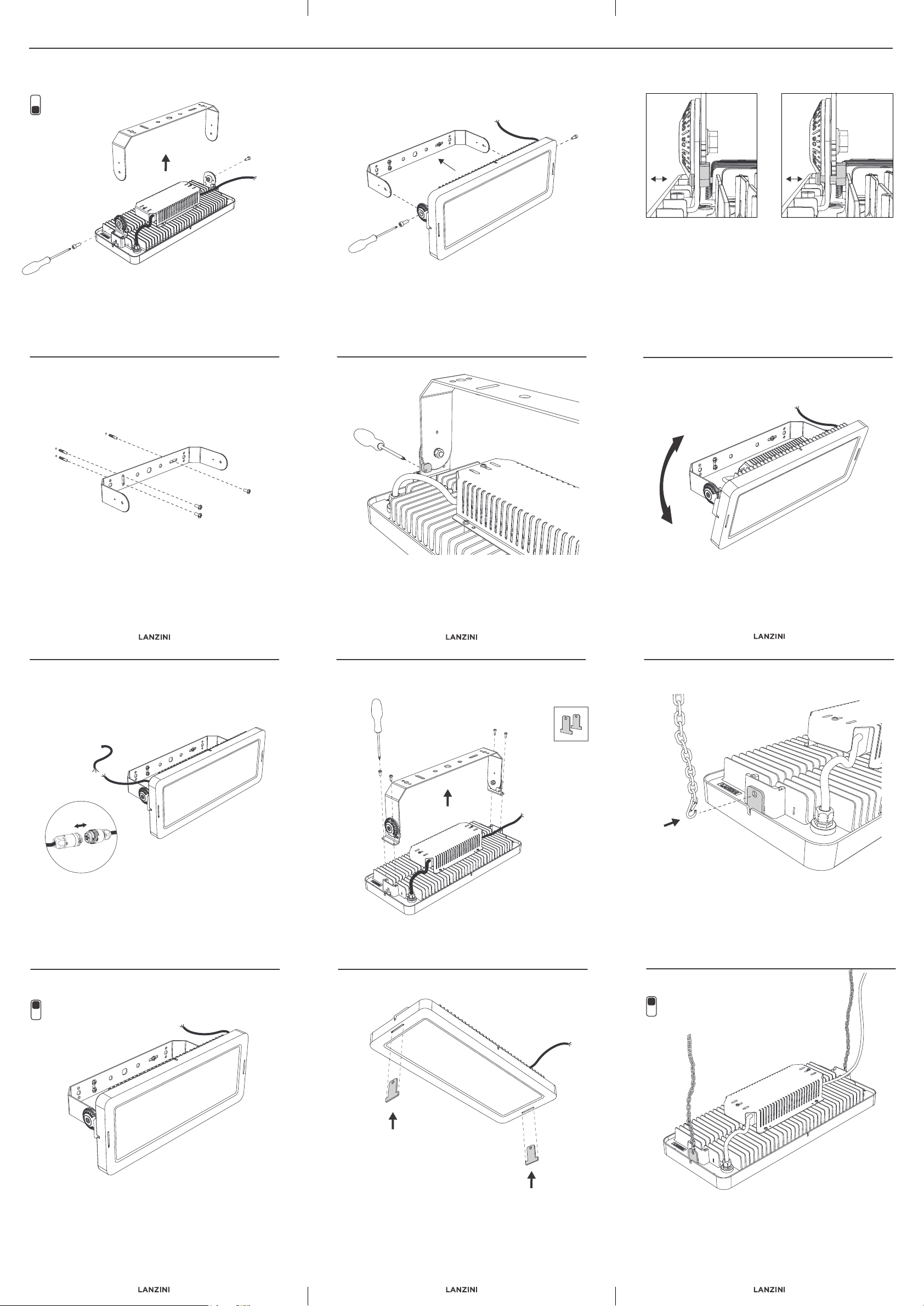 LANZINI

LANZINI

LANZINI

LANZINI

LANZINI

LANZINI