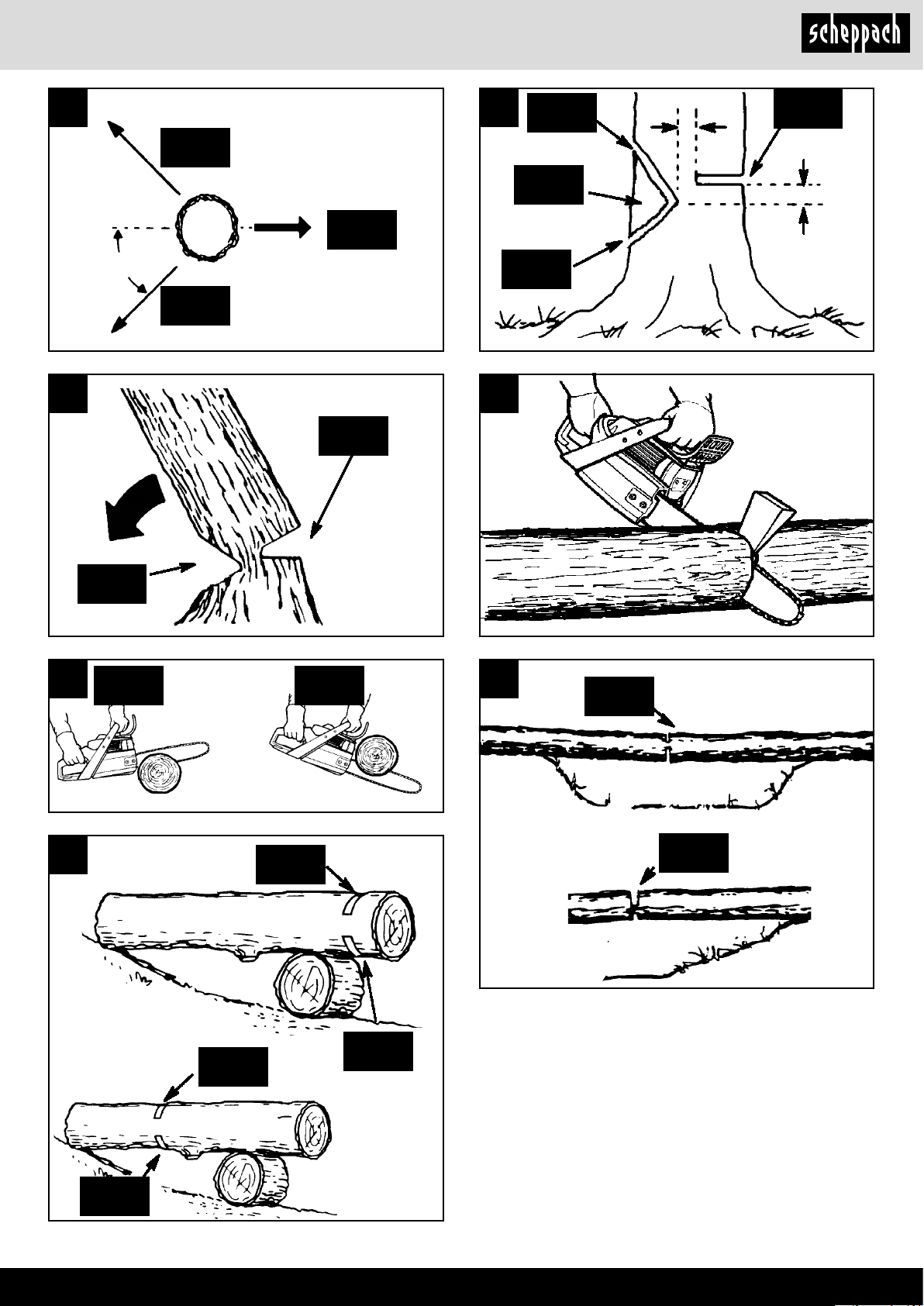 scheppach