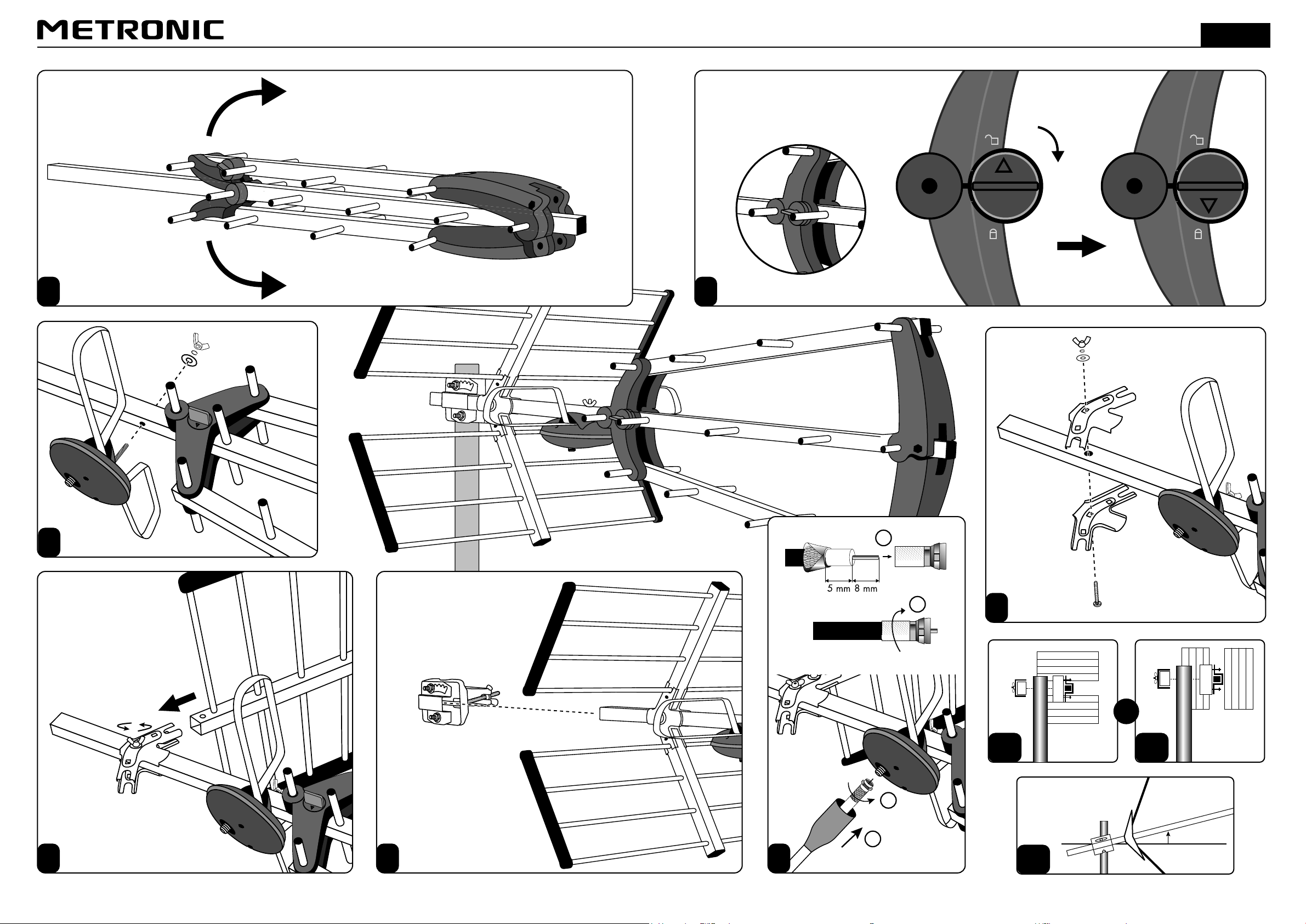 METRONIC

5 mm 8 mm