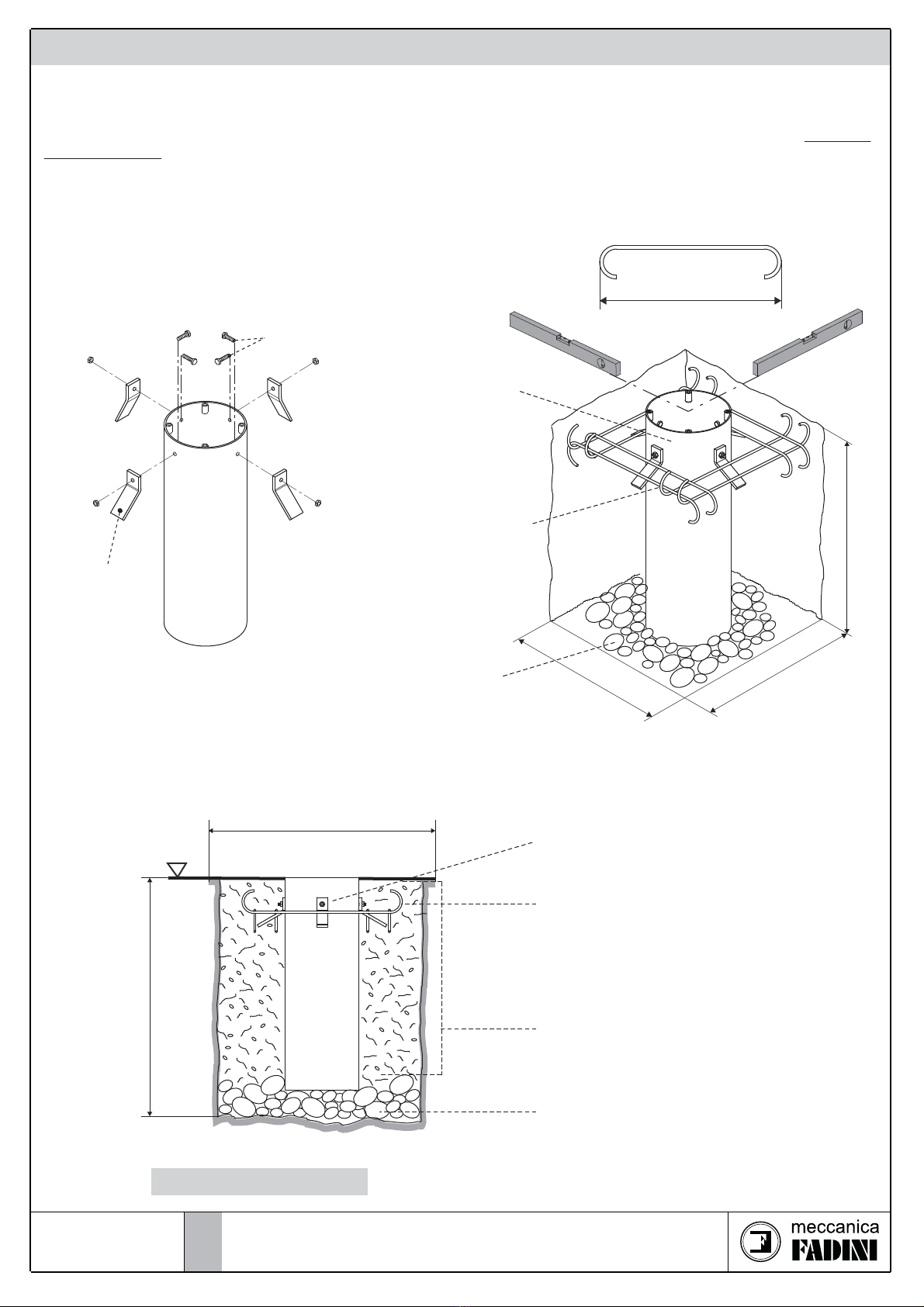 meccanica
FADINI