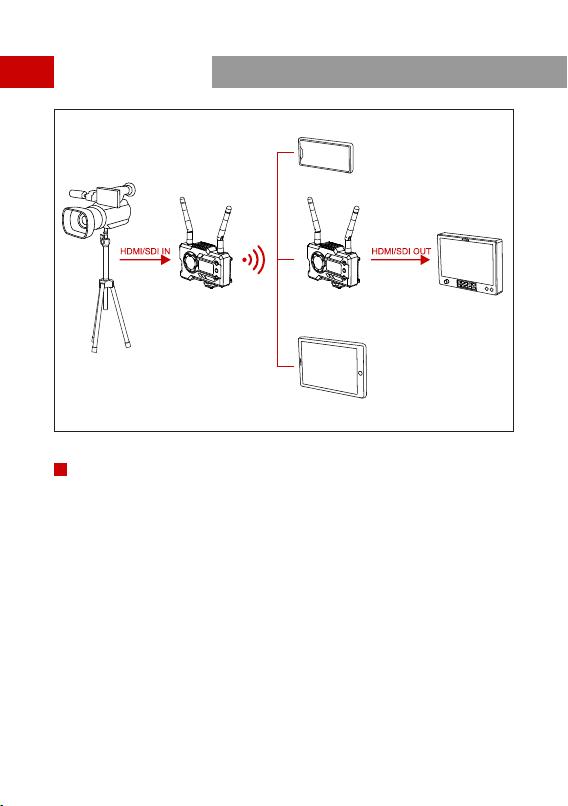 HDMI/SDI IN

HDMI/SDI OUT