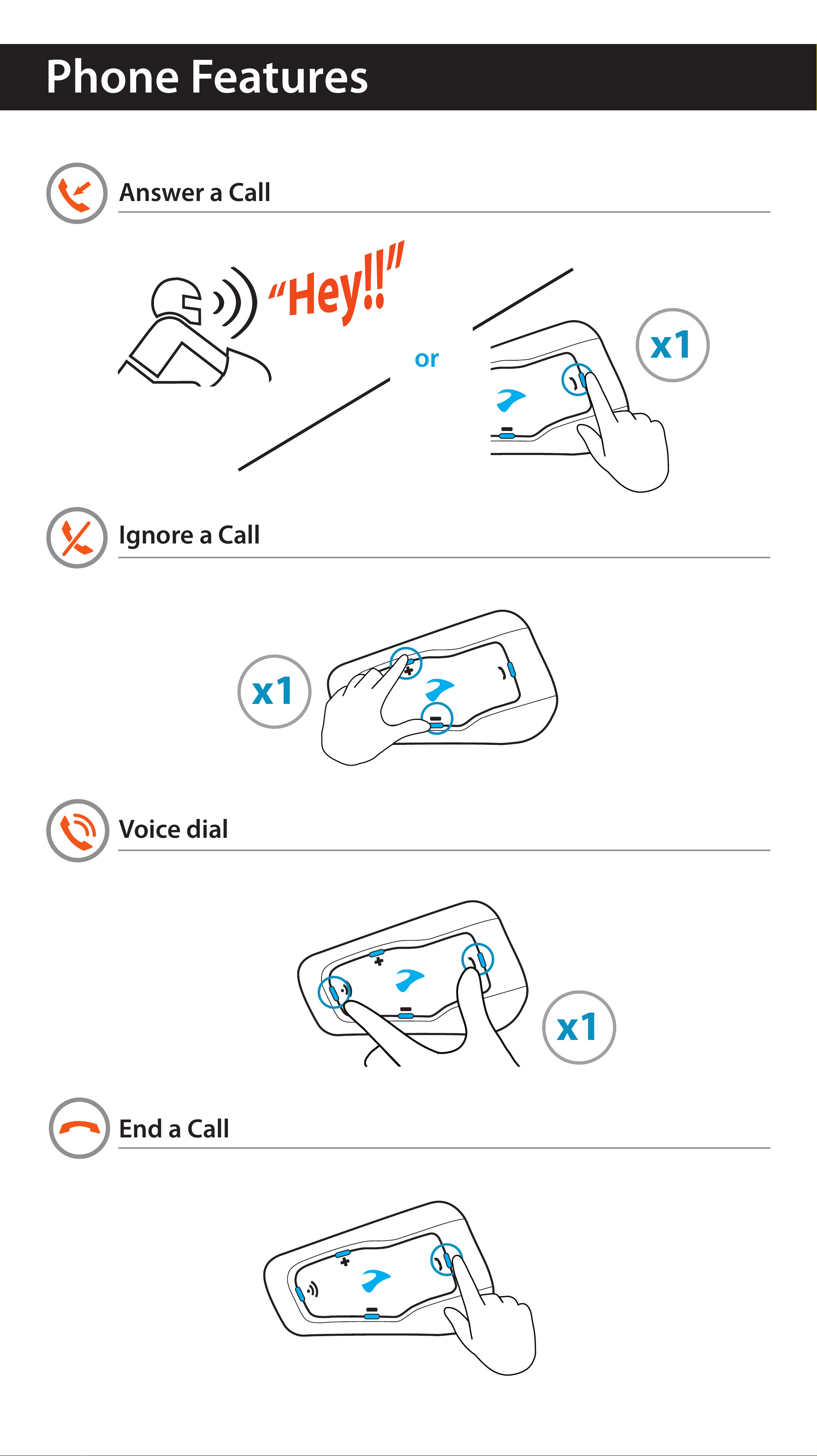 Phone Features

Answer a Call

"Hey!!"

or

x1

Ignore a Call

x1

Voice dial

x1

End a Call