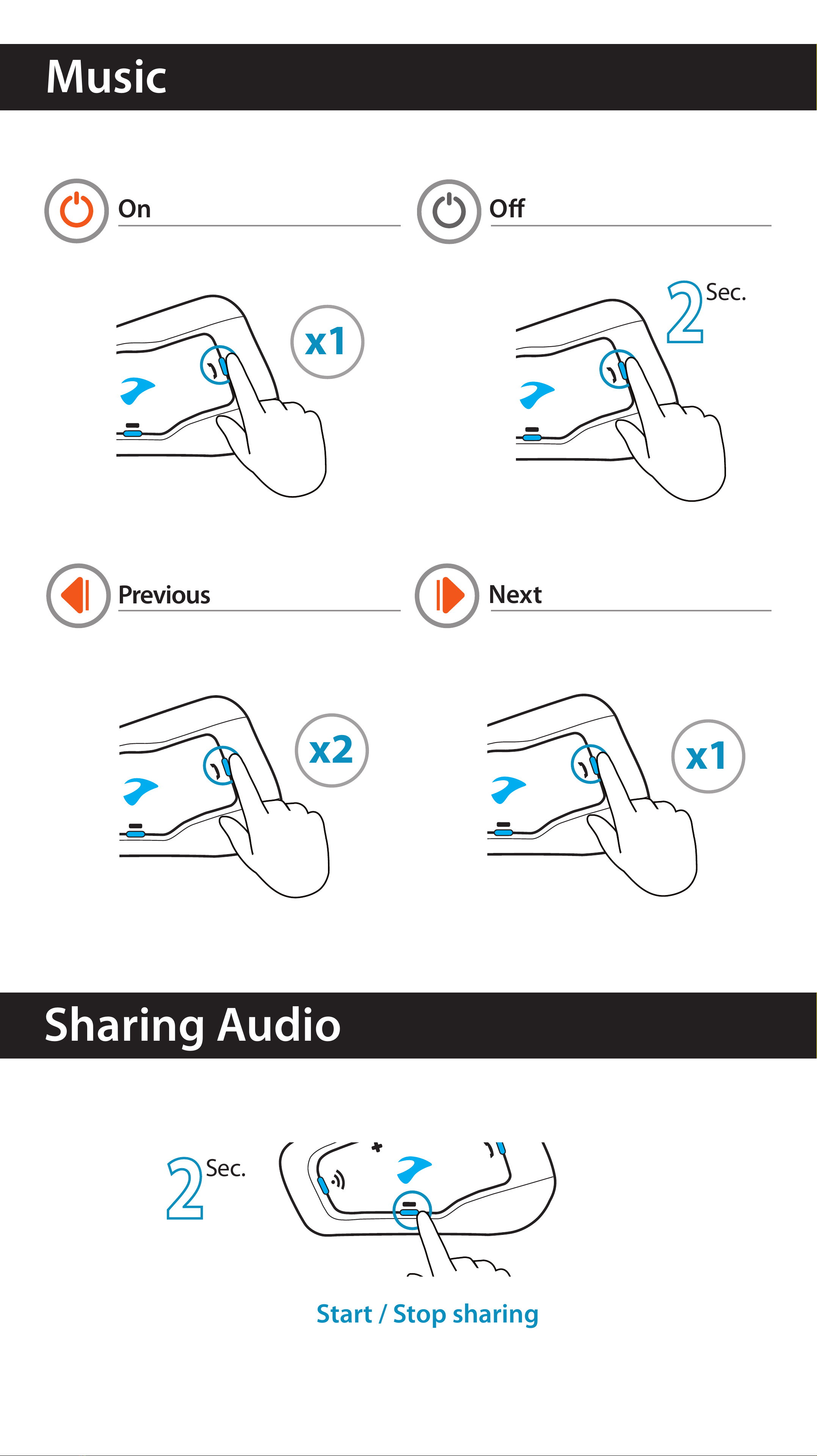 Music

On

x1

Off

2 Sec.

Previous

x2

Next

x1

Sharing Audio

2 Sec.

Start / Stop sharing