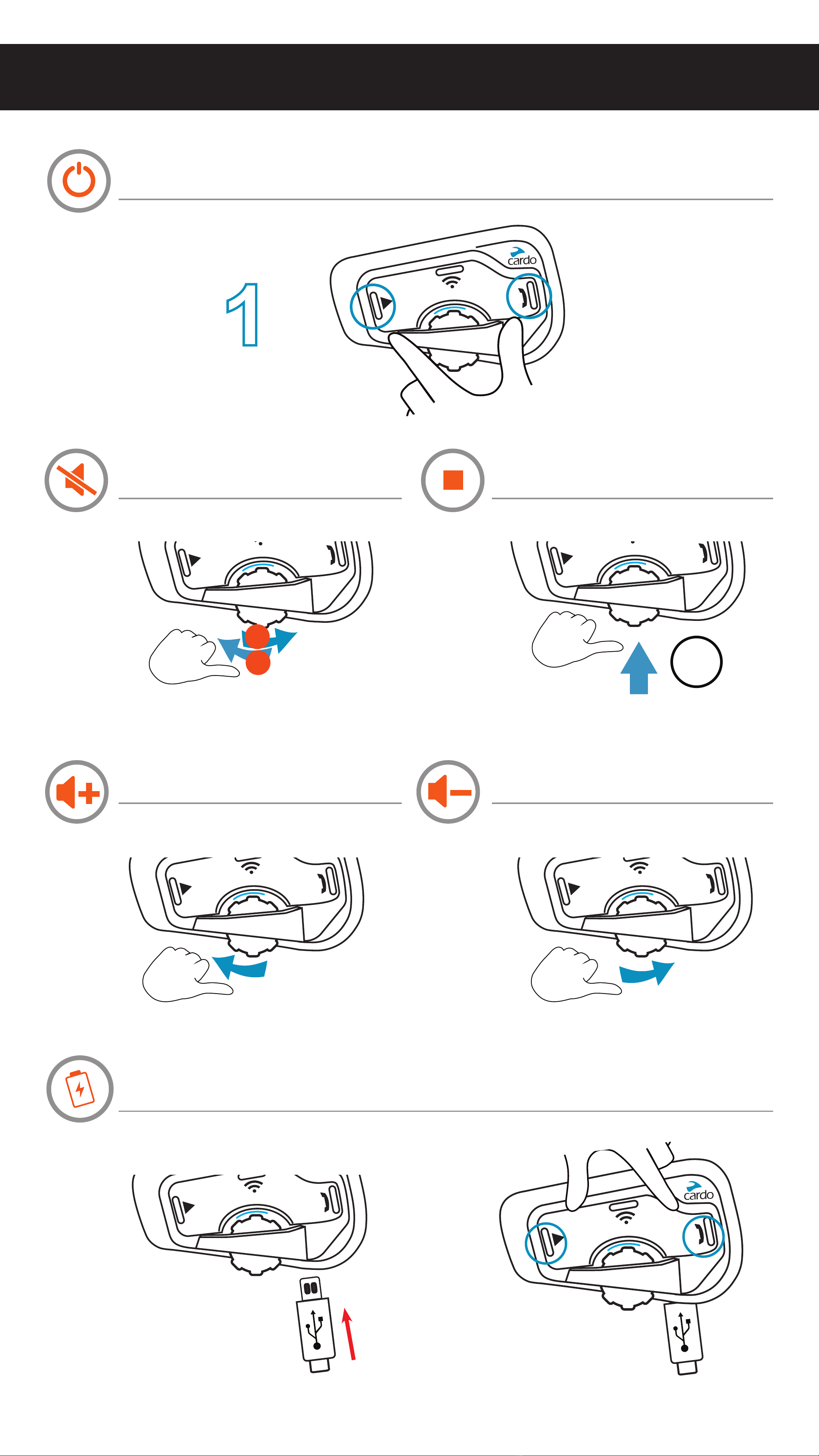 1

cardo

cardo