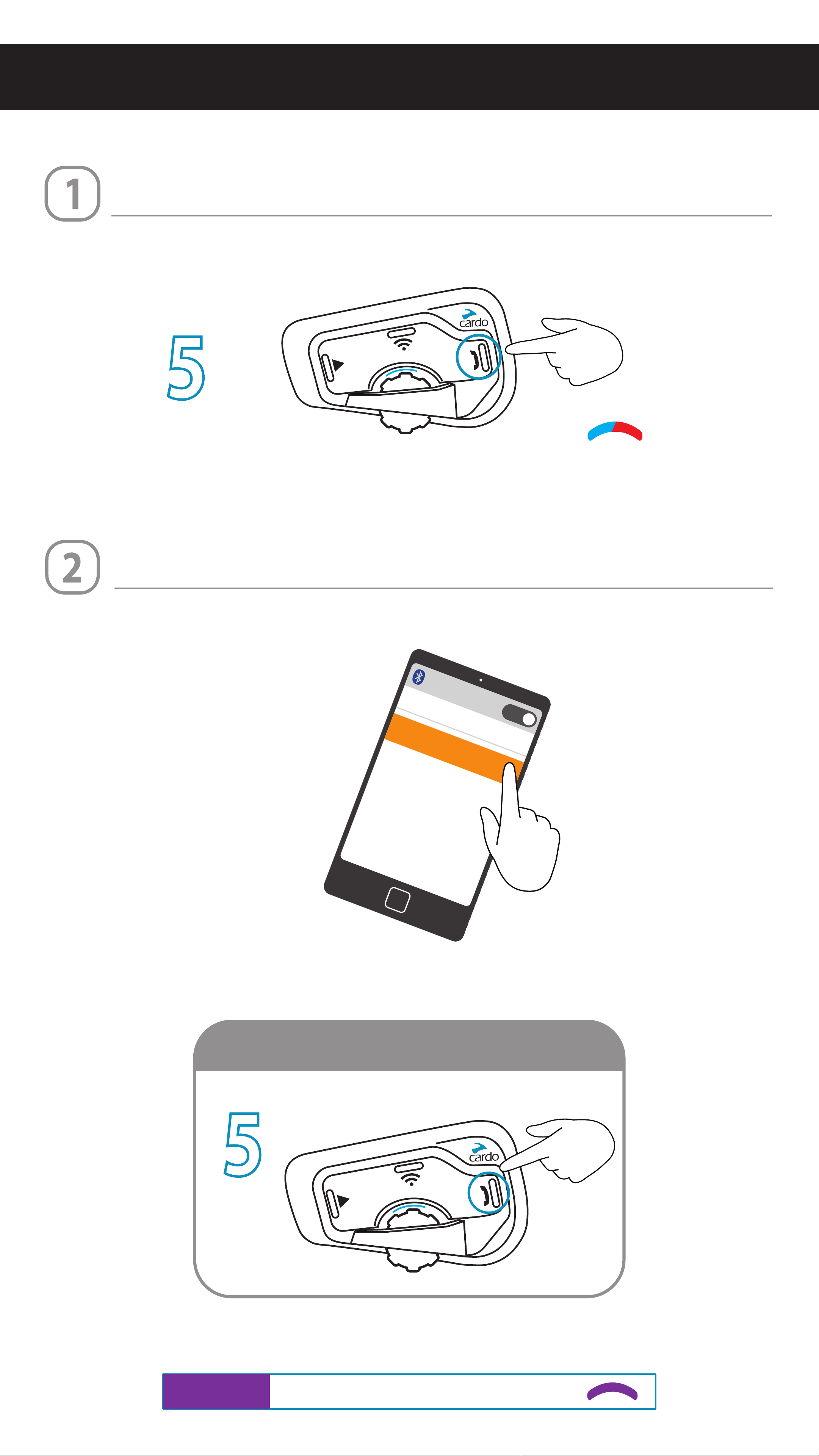 1

5

cardo

2

5

cardo