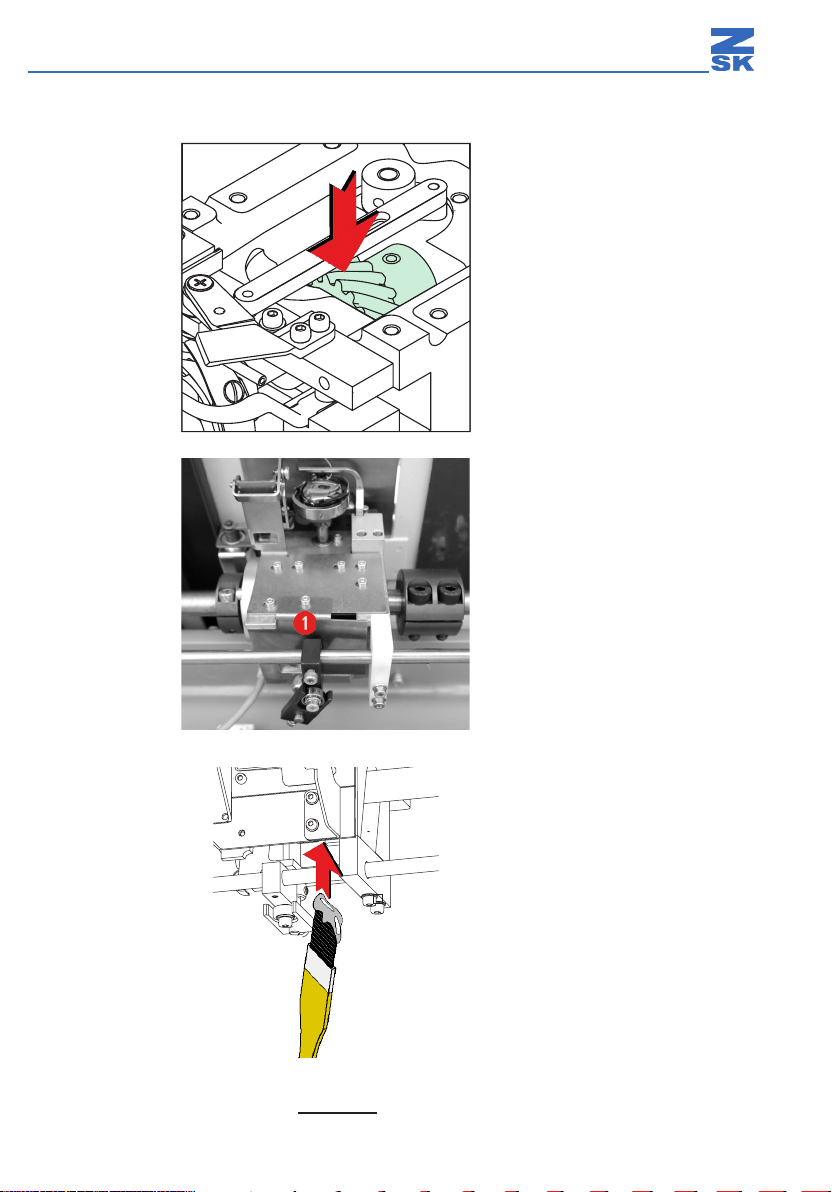 Z
SK

1