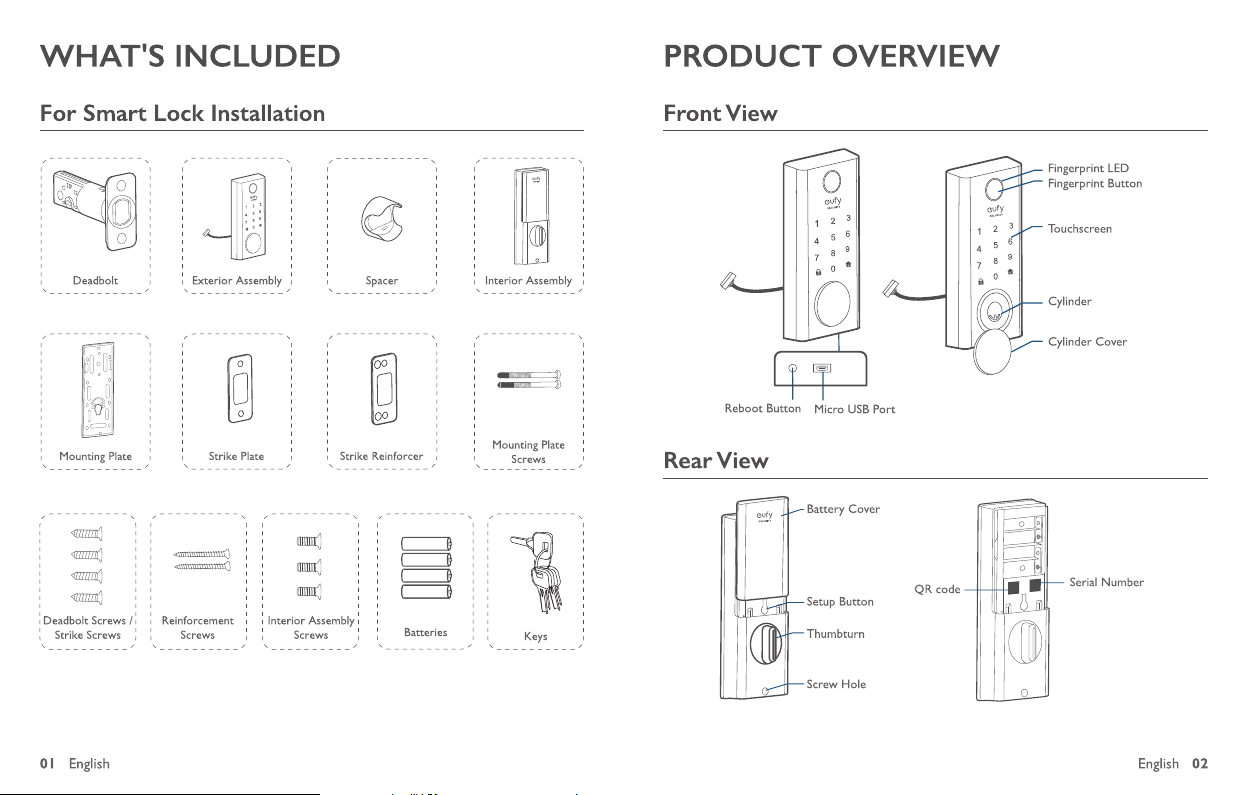 WHAT'S INCLUDED

For Smart Lock Installation

Deadbolt

Exterior Assembly

Spacer

Interior Assembly

Mounting Plate

Strike Plate

Strike Reinforcer

Mounting Plate Screws

Deadbolt Screws / Strike Screws

Reinforcement Screws

Interior Assembly Screws

Batteries

Keys

01 English

PRODUCT OVERVIEW

Front View

eufy

1 2 3
4 5 6
7 8 9
0

Reboot Button

Micro USB Port

eufy

1 2 3
4 5 6
7 8 9
0

Fingerprint LED
Fingerprint Button

Touchscreen

Cylinder

Cylinder Cover

Rear View

eufy

Battery Cover

Setup Button

Thumbturn

Screw Hole

QR code

Serial Number

English 02