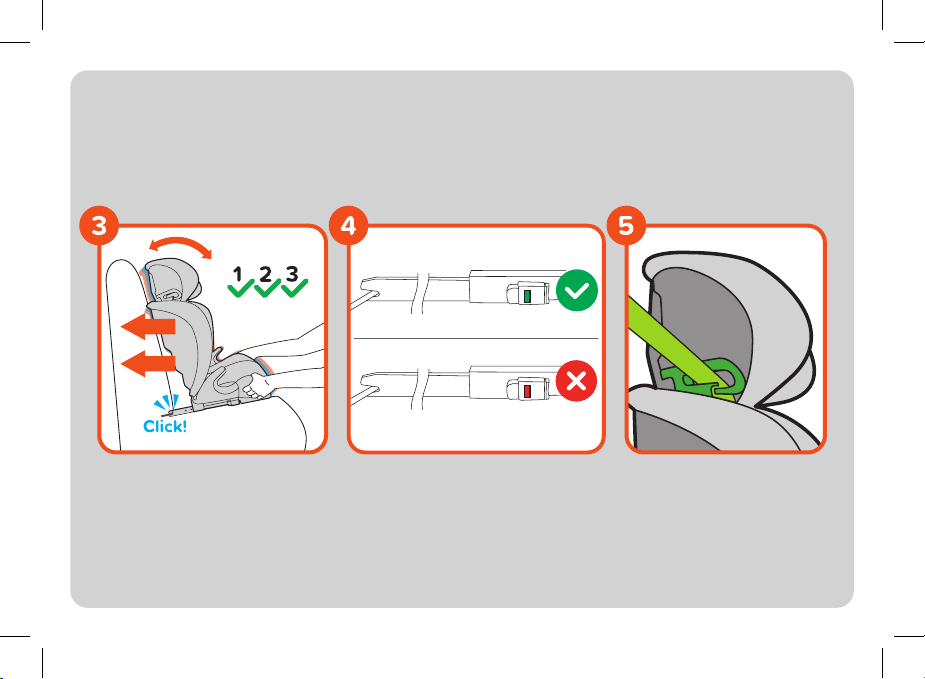 3

1 2 3

Click!

4

5