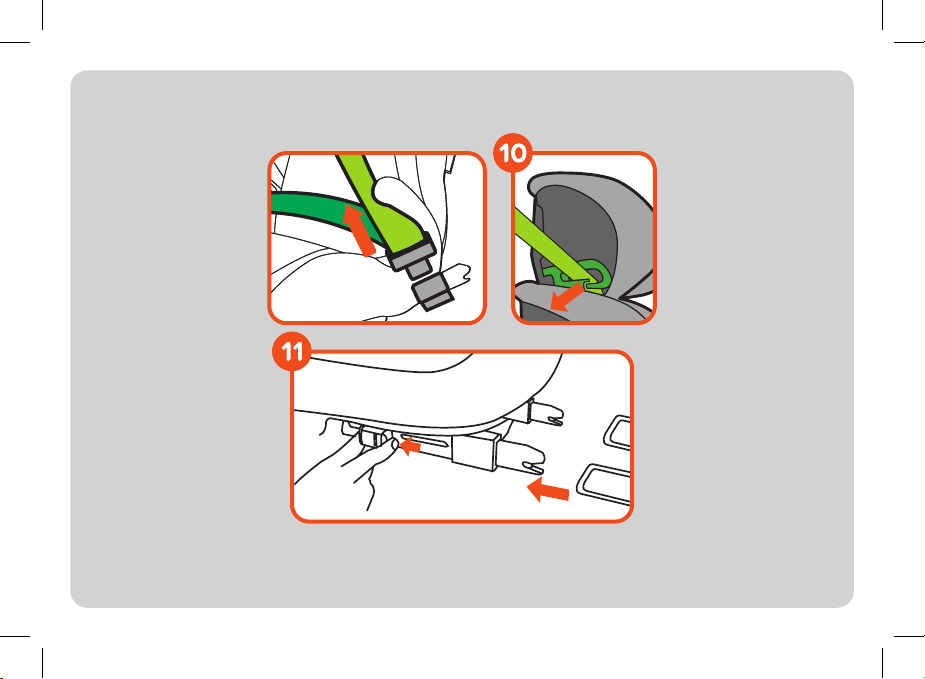 10

11