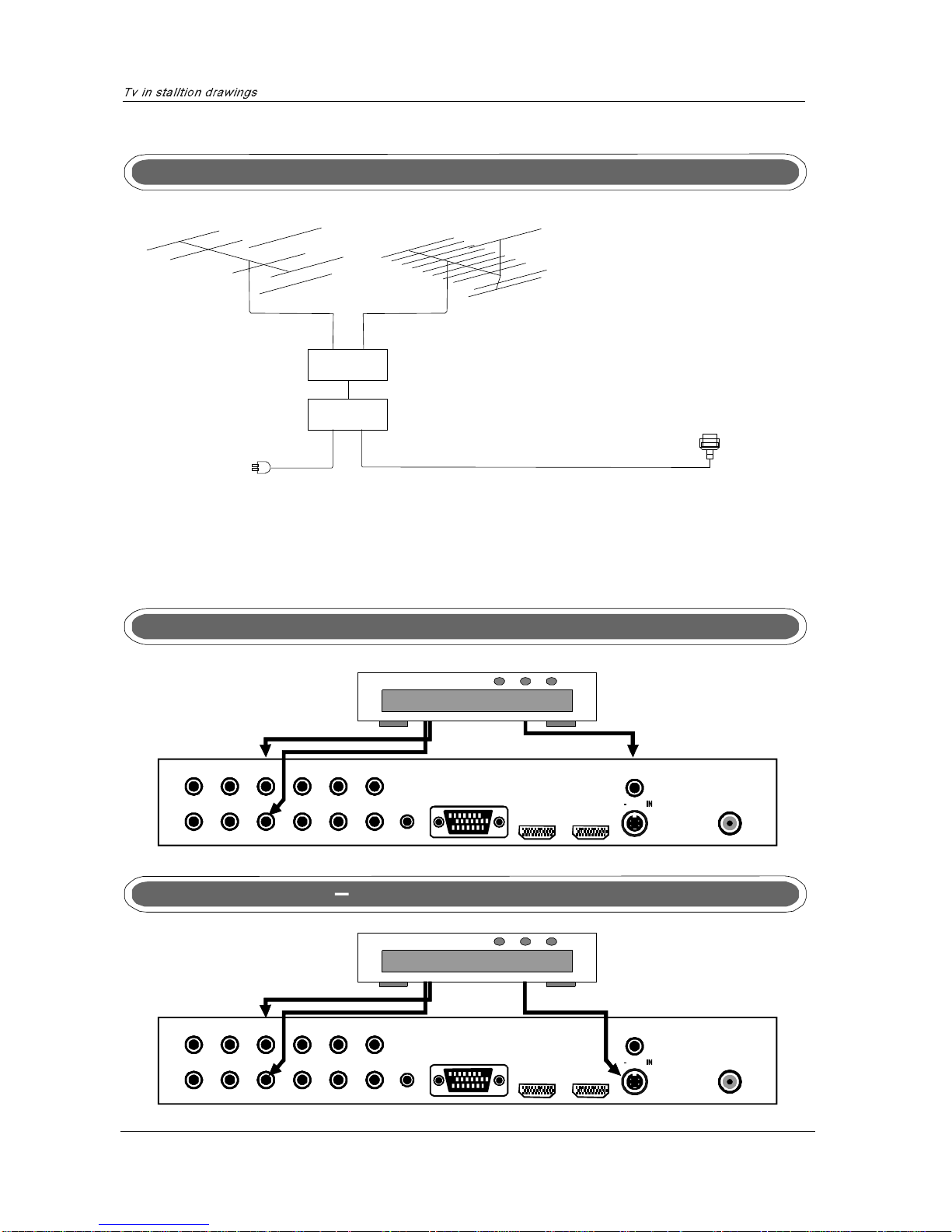 Tv in stalltion drawings

-
IN

-
IN