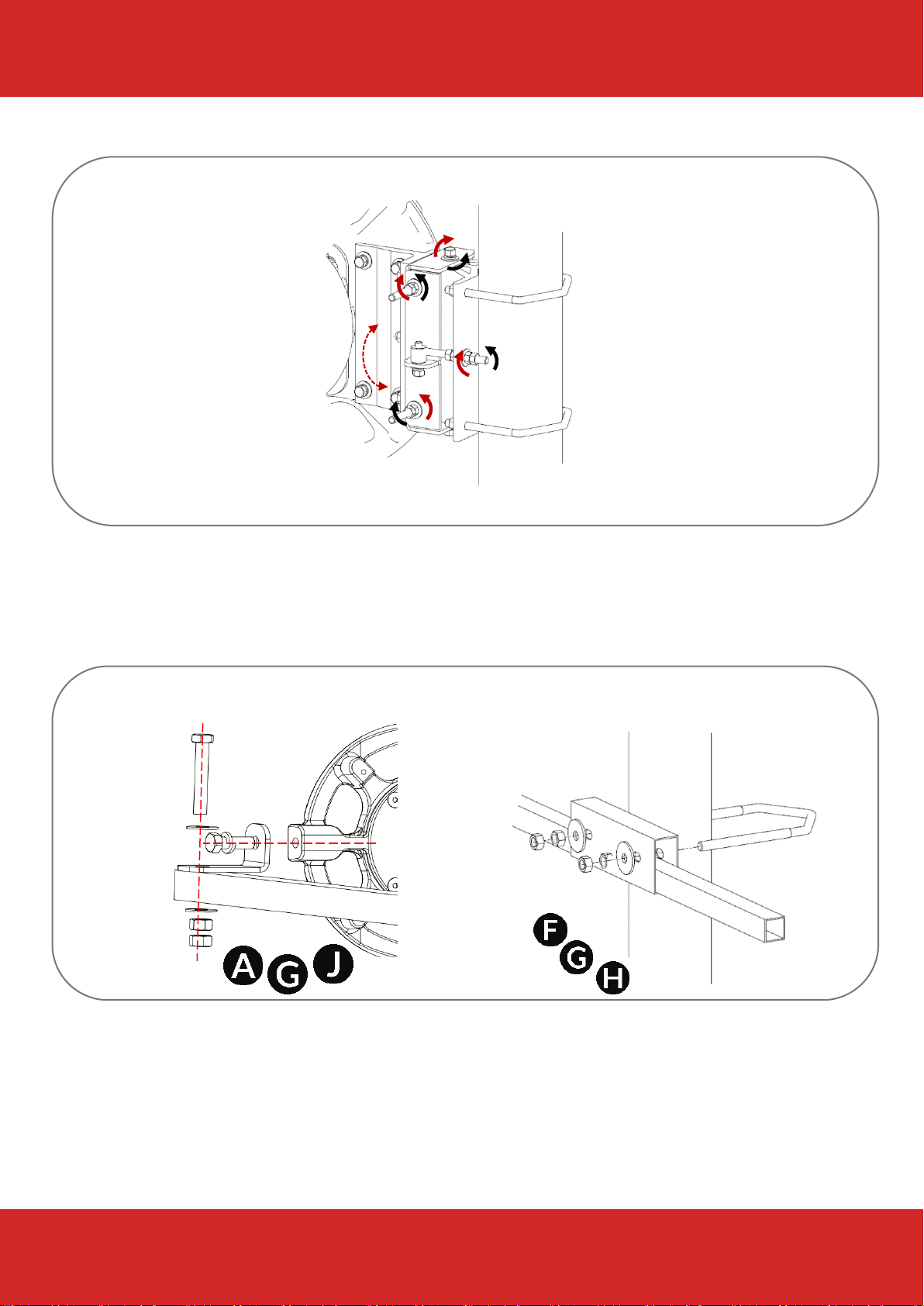 A G J

F G H