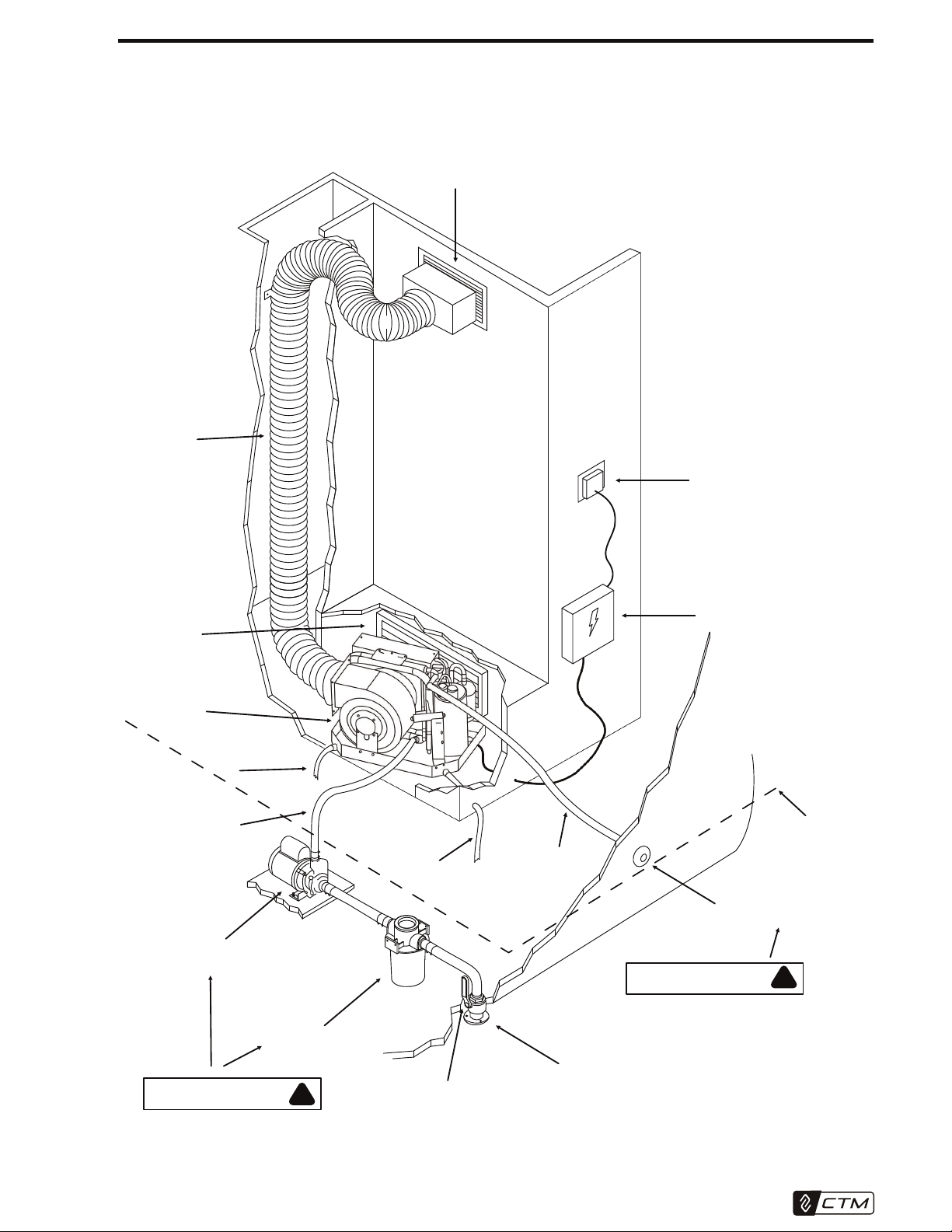 CTM