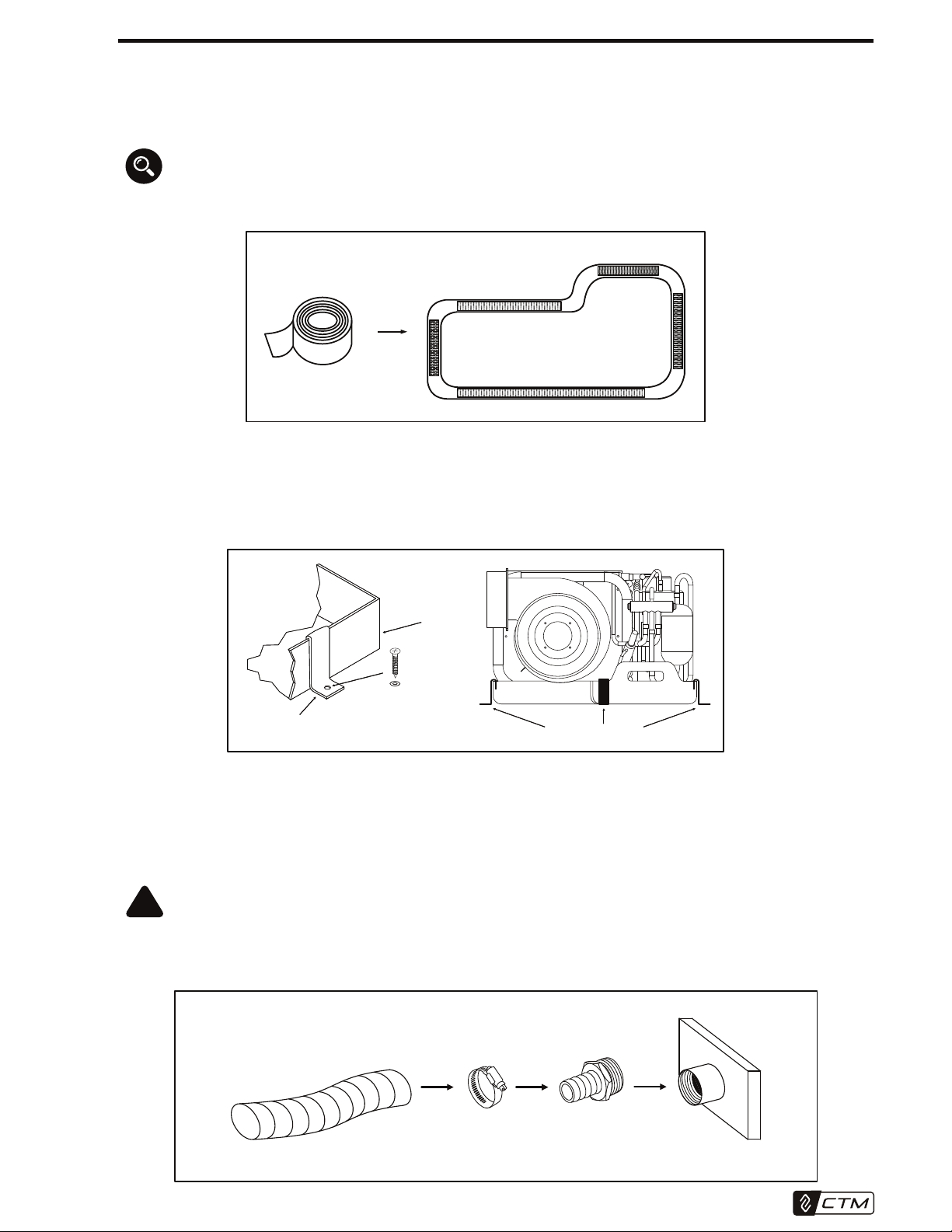 CTM