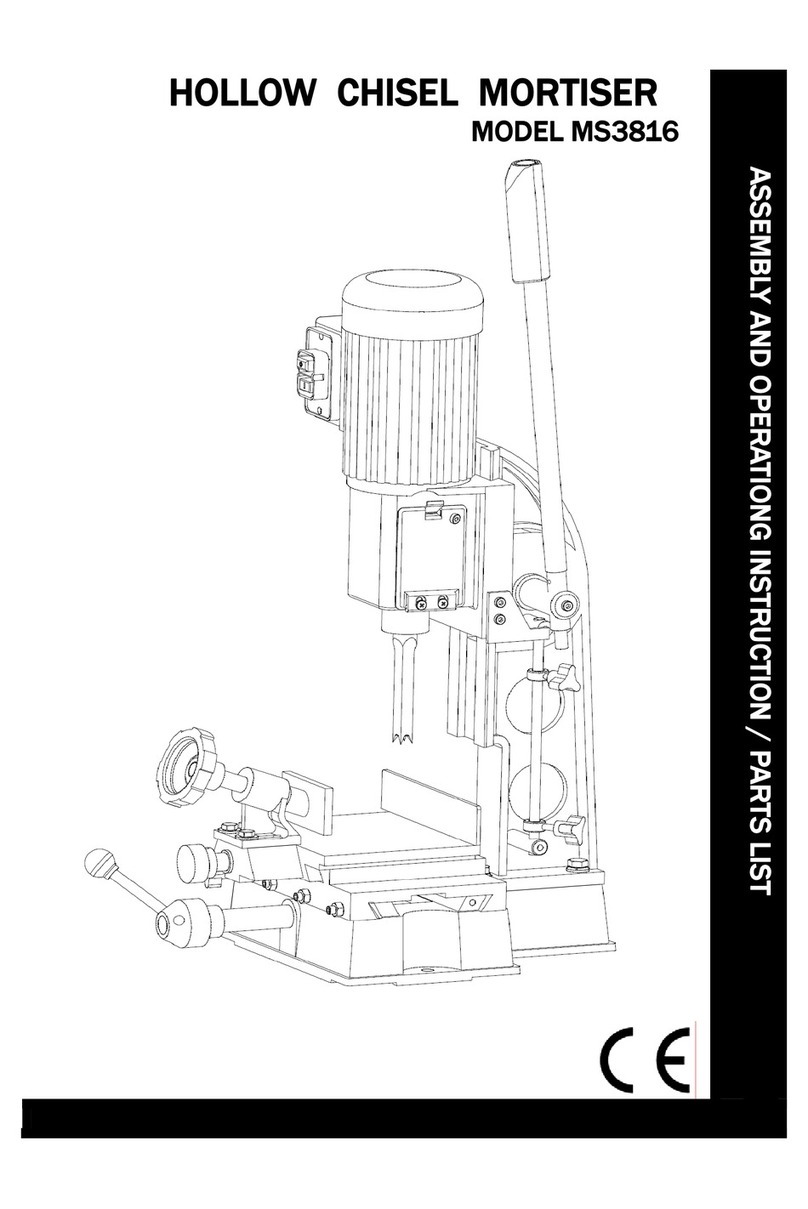 HOLLOW CHISEL MORTISER
MODEL MS3816

ASSEMBLY AND OPERATIONG INSTRUCTION / PARTS LIST

CE