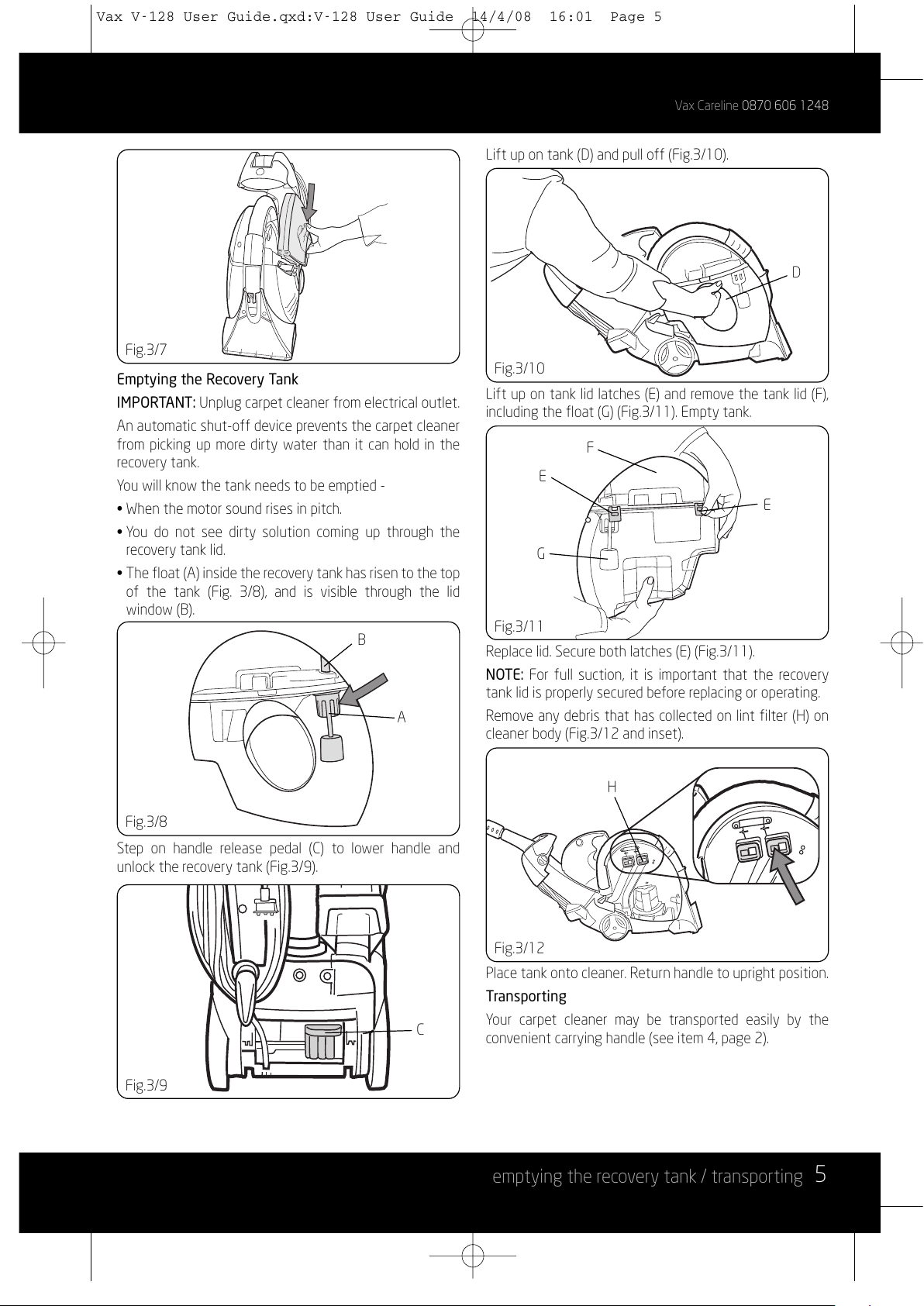 Vax V-128 User Guide.qxd:V-128 User Guide 14/4/08 16:01 Page 5

Vax Careline 0870 606 1248

Fig.3/7

Emptying the Recovery Tank

IMPORTANT: Unplug carpet cleaner from electrical outlet.

An automatic shut-off device prevents the carpet cleaner from picking up more dirty water than it can hold in the recovery tank.

You will know the tank needs to be emptied -

• When the motor sound rises in pitch.

• You do not see dirty solution coming up through the recovery tank lid.

• The float (A) inside the recovery tank has risen to the top of the tank (Fig. 3/8), and is visible through the lid window (B).

B

A

Fig.3/8

Step on handle release pedal (C) to lower handle and unlock the recovery tank (Fig.3/9).

C

Fig.3/9

Lift up on tank (D) and pull off (Fig.3/10).

D

Fig.3/10

Lift up on tank lid latches (E) and remove the tank lid (F), including the float (G) (Fig.3/11). Empty tank.

F

E

E

G

Fig.3/11

Replace lid. Secure both latches (E) (Fig.3/11).

NOTE: For full suction, it is important that the recovery tank lid is properly secured before replacing or operating.

Remove any debris that has collected on lint filter (H) on cleaner body (Fig.3/12 and inset).

H

Fig.3/12

Place tank onto cleaner. Return handle to upright position.

Transporting

Your carpet cleaner may be transported easily by the convenient carrying handle (see item 4, page 2).

emptying the recovery tank / transporting 5