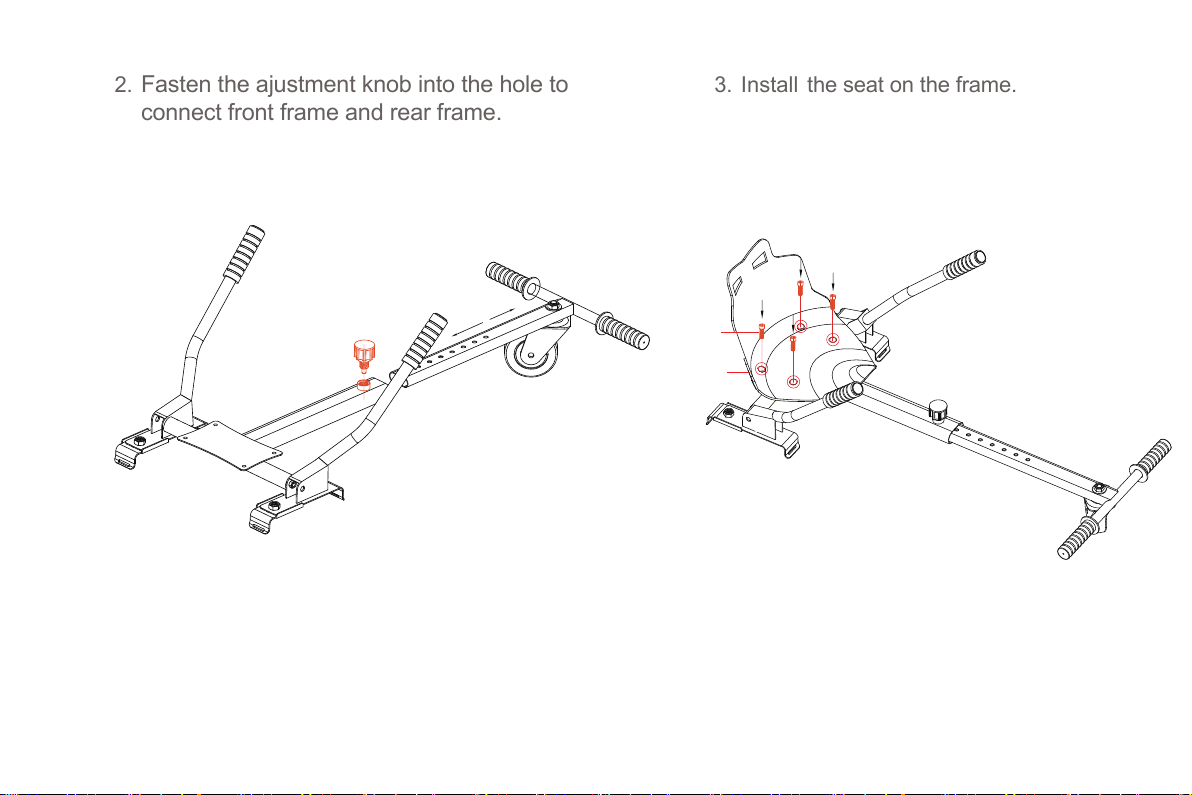 2. Fasten the ajustment knob into the hole to connect front frame and rear frame.

3. Install the seat on the frame.