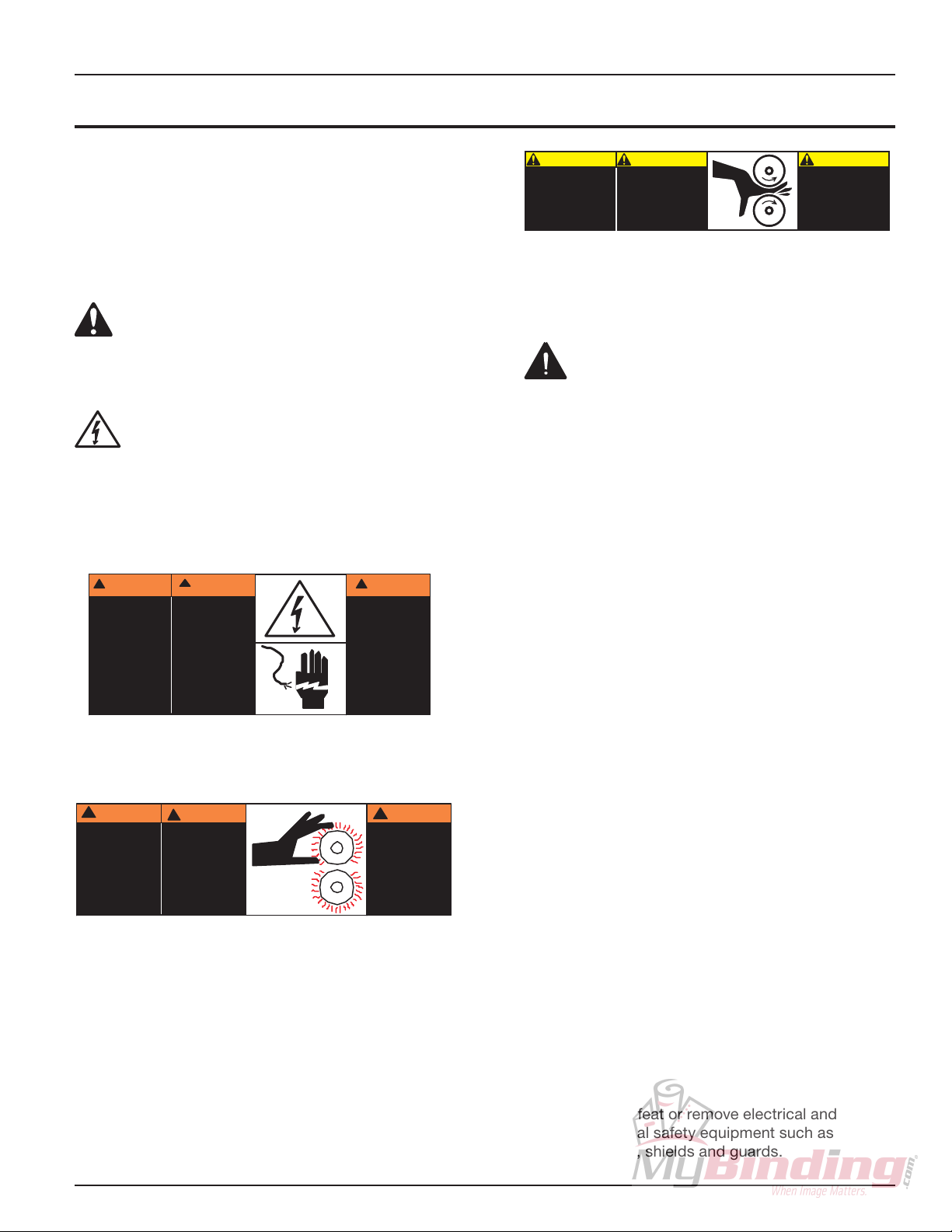 feat or remove electrical and
al safety equipment such as
, shields and guards.

MyBinding.com
When Image Matters.