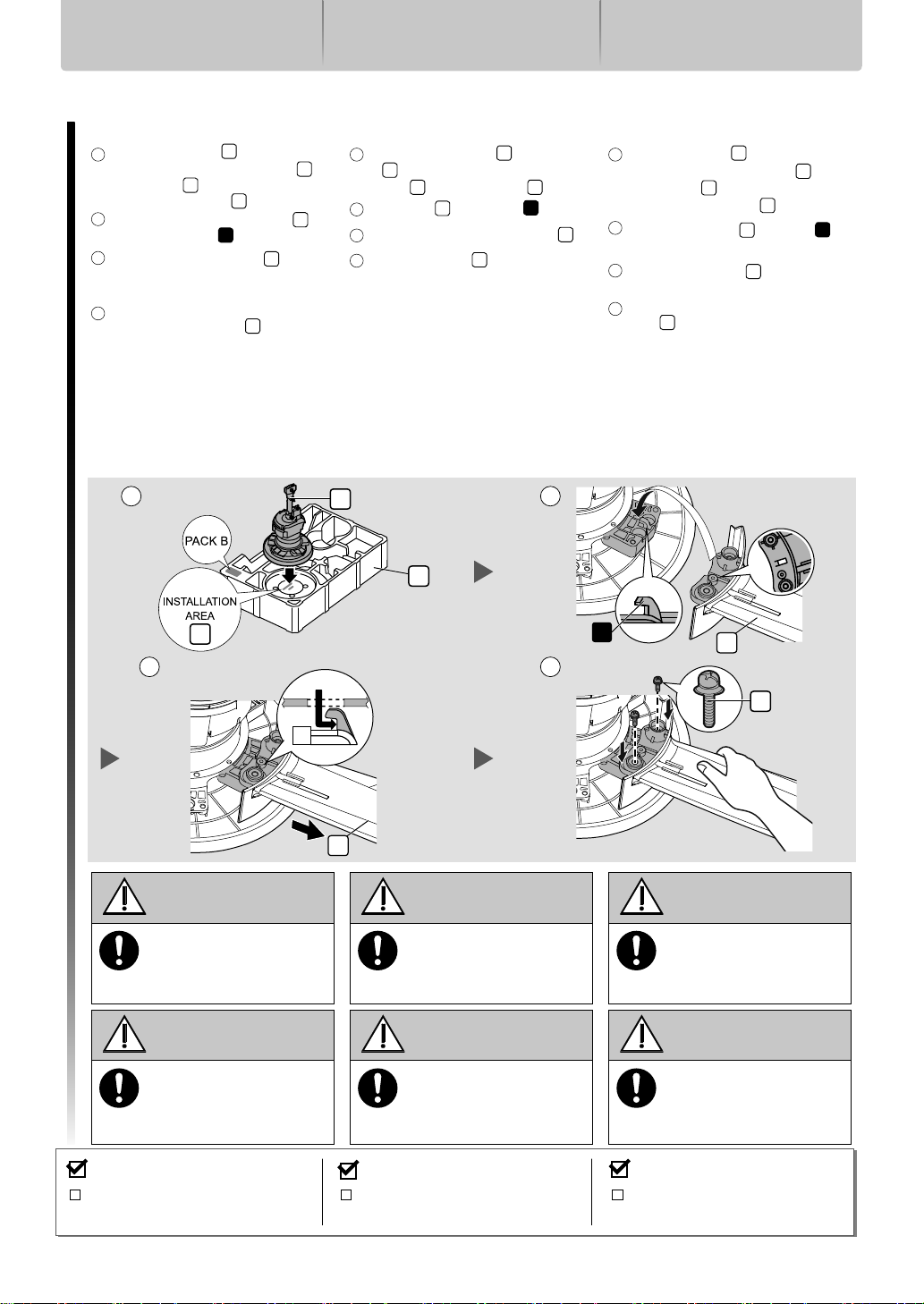 PACK B

INSTALLATION AREA